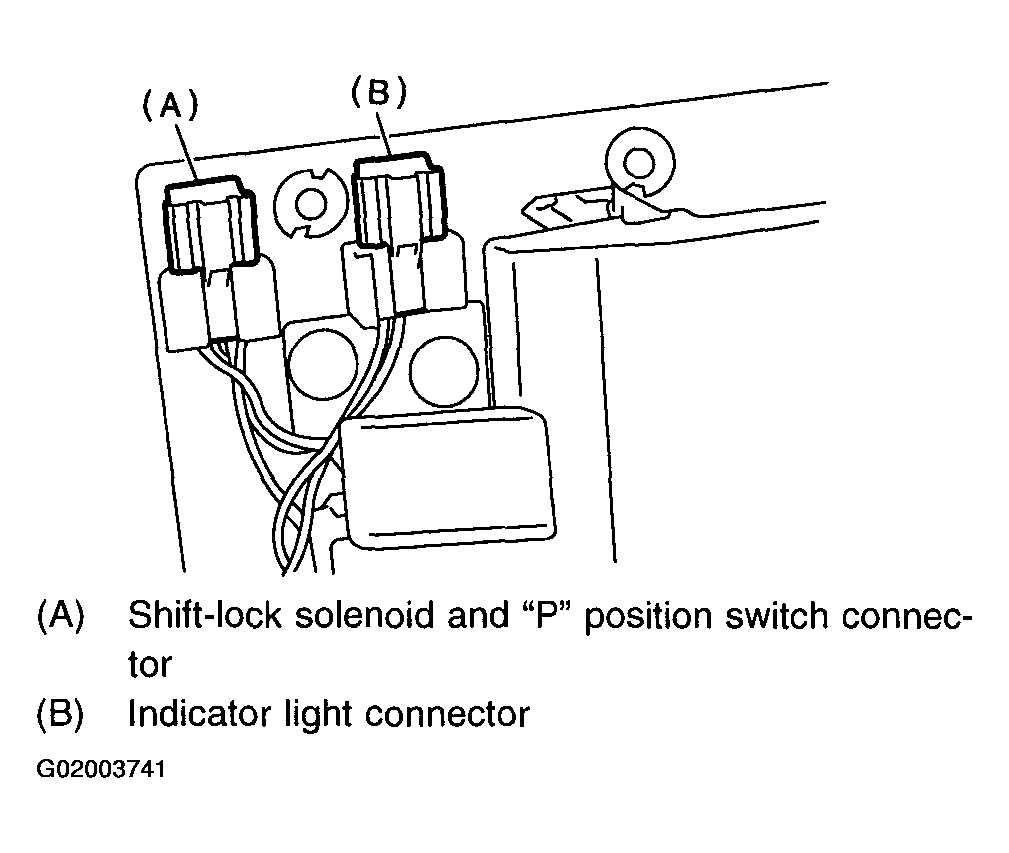 (A)

(B)

(A) Shift-lock solenoid and “P” position switch connector

(B) Indicator light connector

G02003741