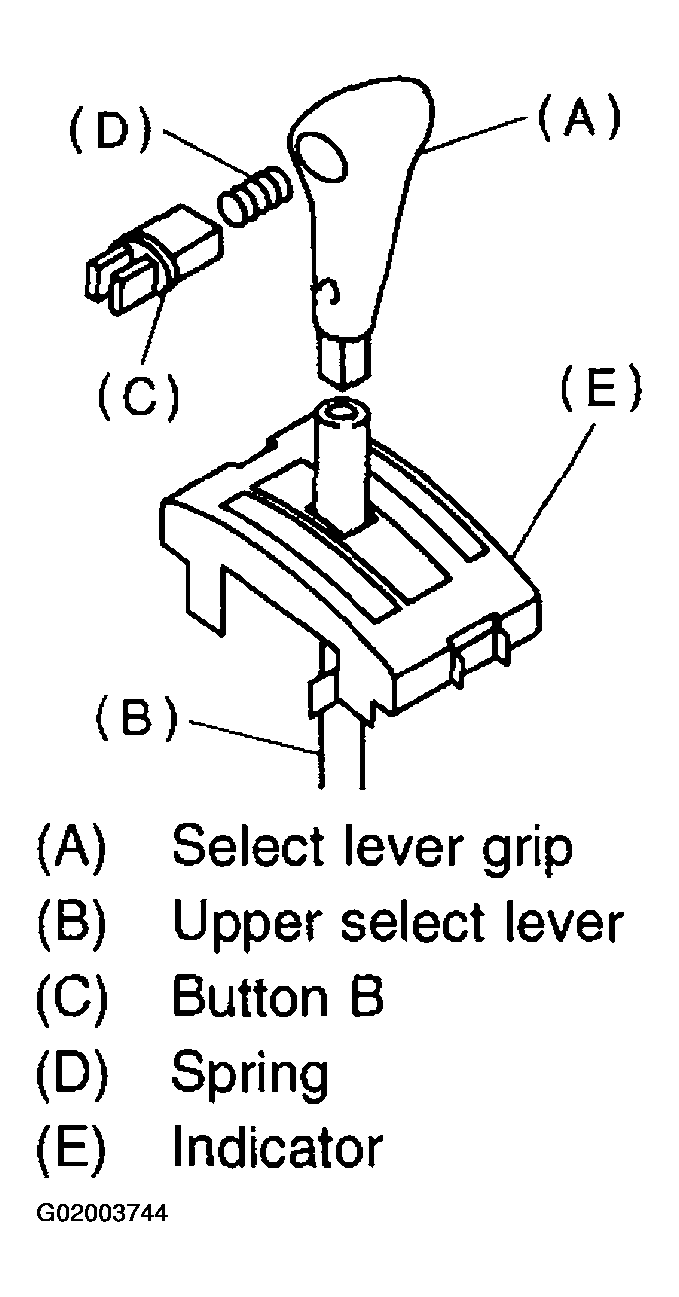 (D)
(A)
(C)
(E)
(B)

(A) Select lever grip
(B) Upper select lever
(C) Button B
(D) Spring
(E) Indicator

G02003744