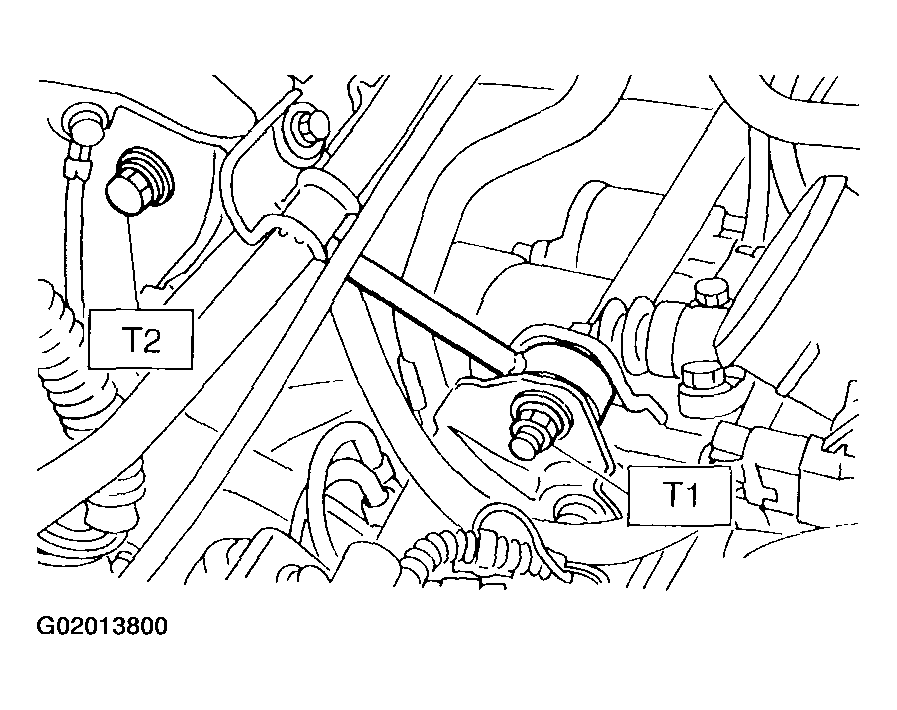 T2

T1

G02013800