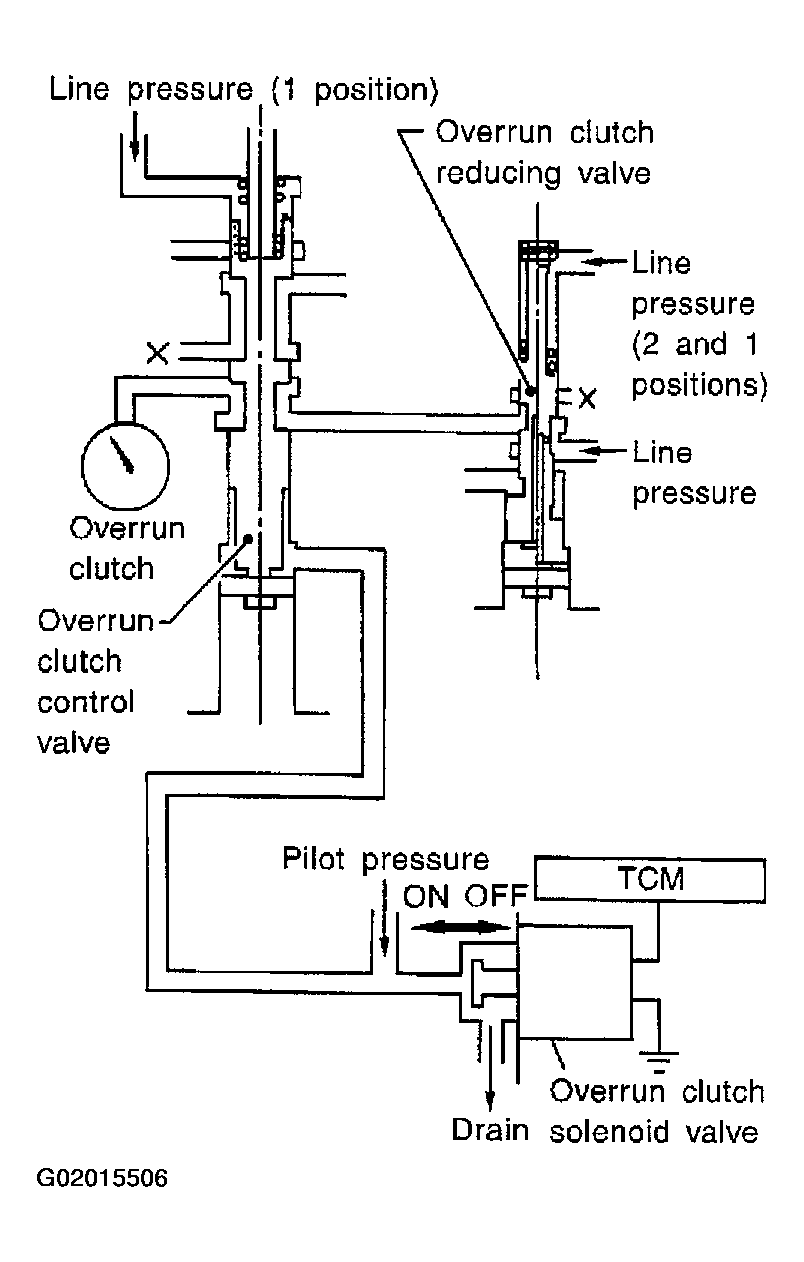 Line pressure (1 position)

Overrun clutch reducing valve

Line pressure (2 and 1 positions)

X

X

Line pressure

Overrun clutch

Overrun clutch control valve

Pilot pressure

ON OFF

TCM

Drain

Overrun clutch solenoid valve

G02015506