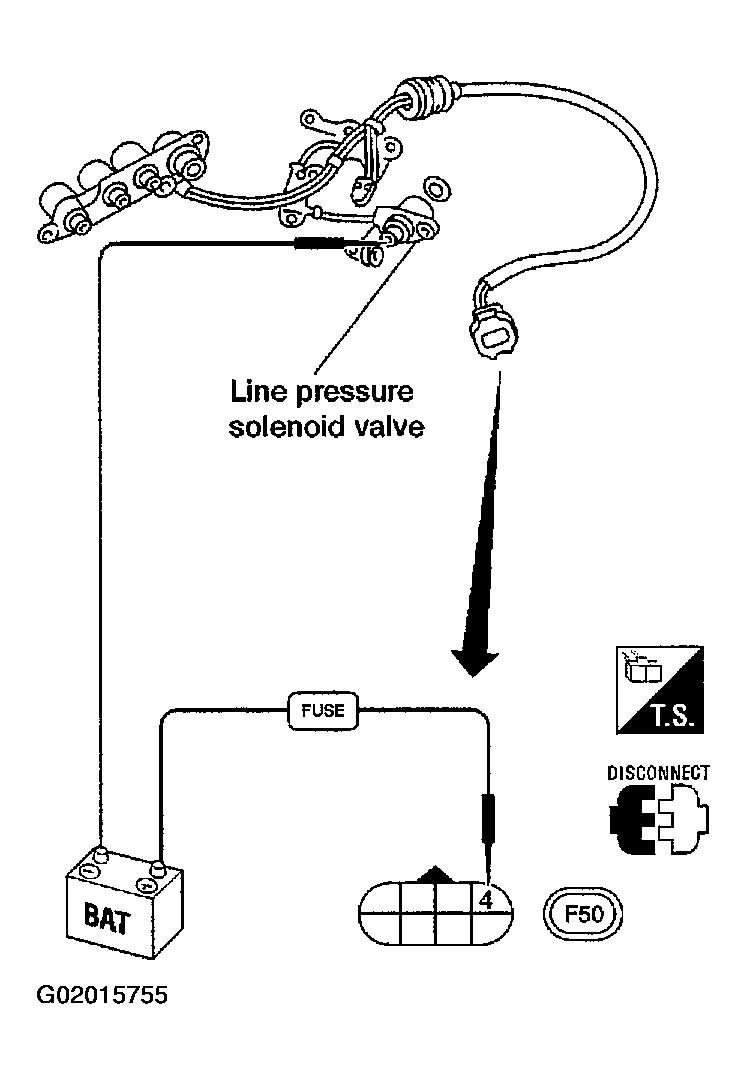 Line pressure solenoid valve

FUSE

T.S.

DISCONNECT

BAT

4

F50

G02015755