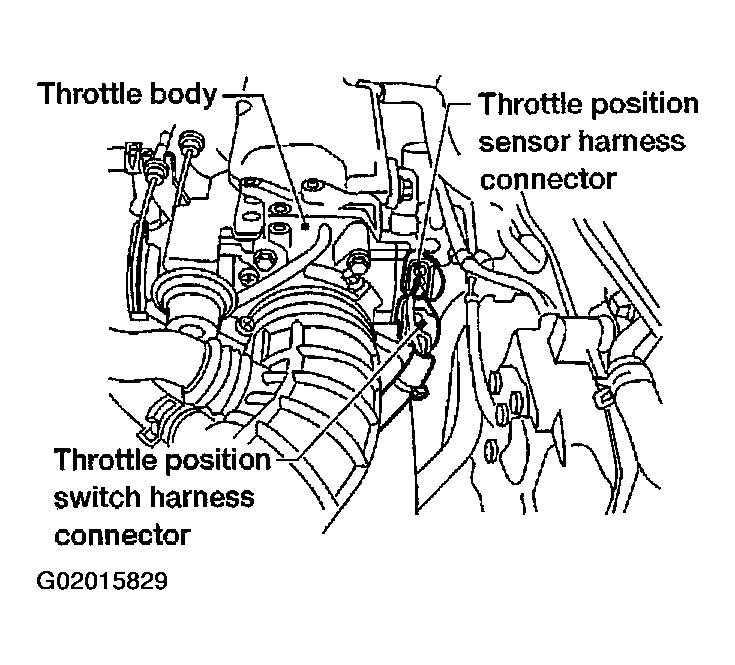 Throttle body

Throttle position sensor harness connector

Throttle position switch harness connector

G02015829