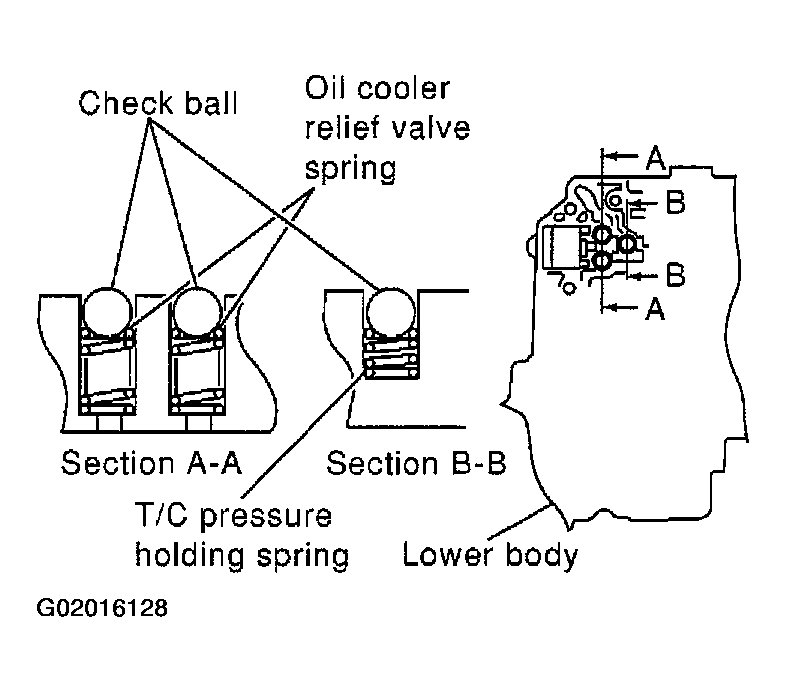 Check ball

Oil cooler relief valve spring

A

B

B

A

Section A-A

Section B-B

T/C pressure holding spring

Lower body

G02016128