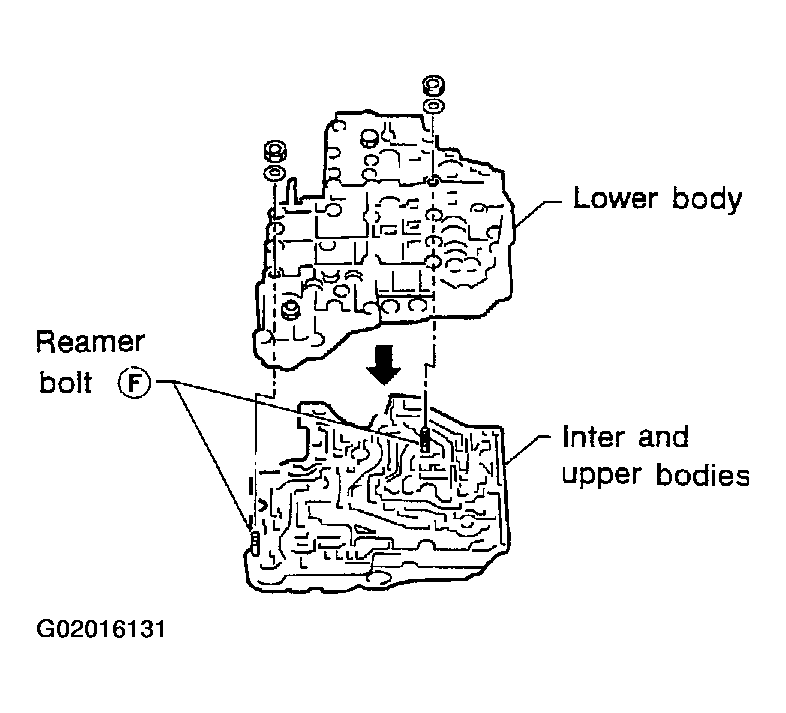 Lower body

Reamer bolt Ⓕ

Inter and upper bodies

G02016131