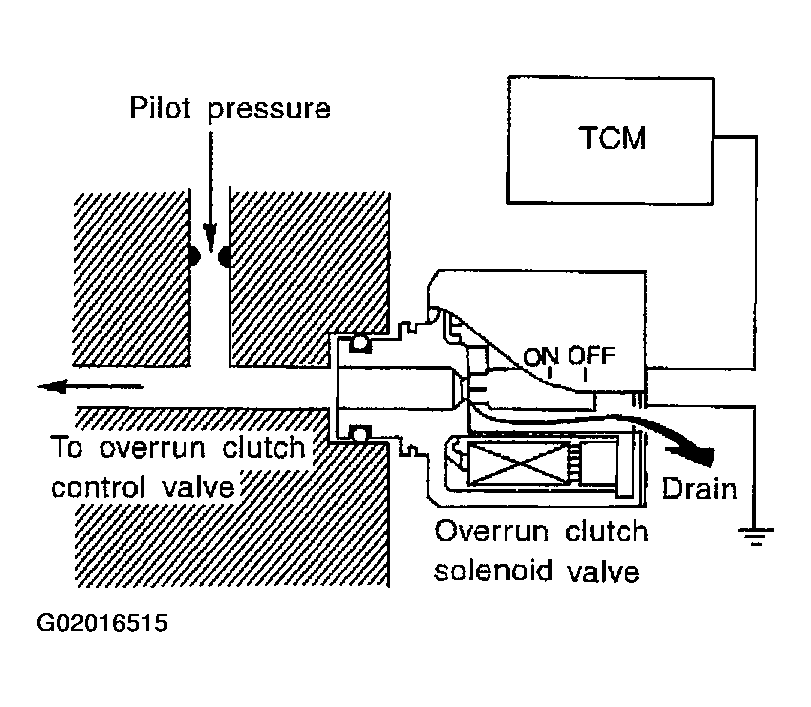 Pilot pressure

TCM

ON OFF

To overrun clutch control valve

Drain

Overrun clutch solenoid valve

G02016515