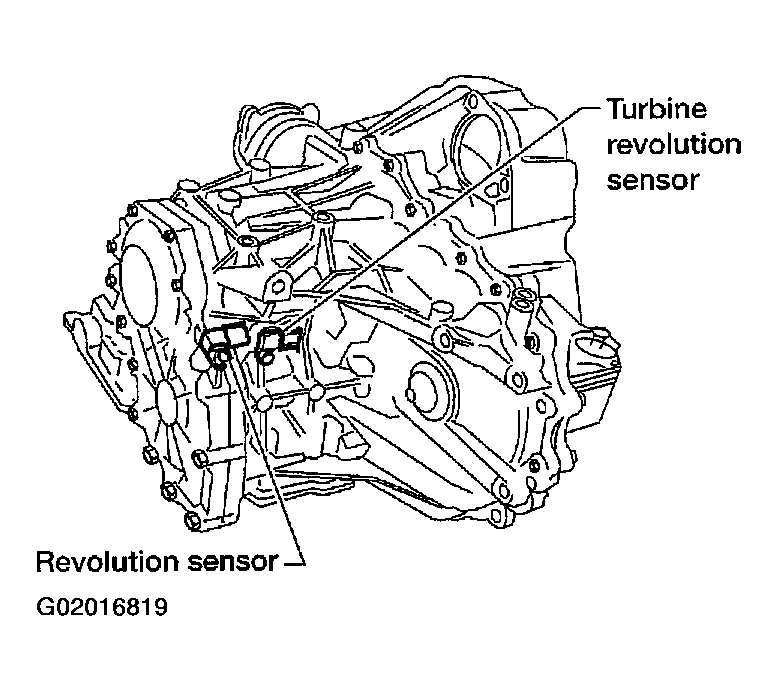 Turbine revolution sensor

Revolution sensor

G02016819