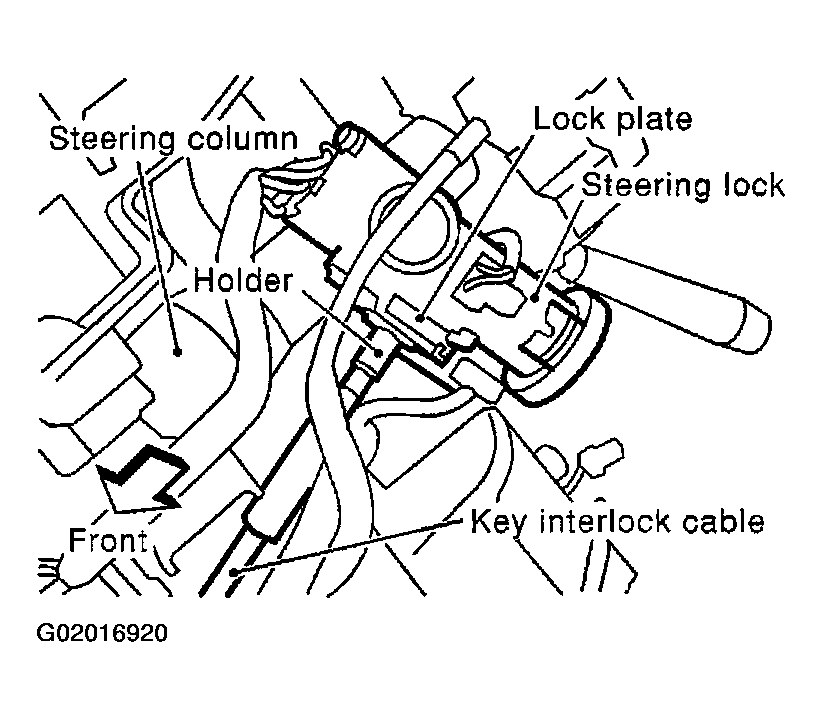 Steering column
Lock plate
Steering lock
Holder
Front
Key interlock cable
G02016920