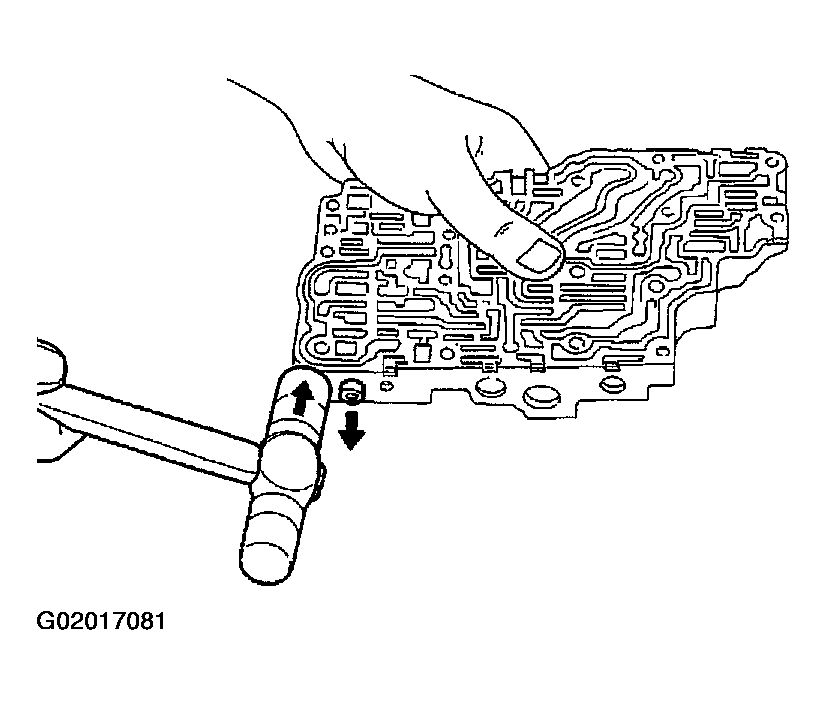 G02017081