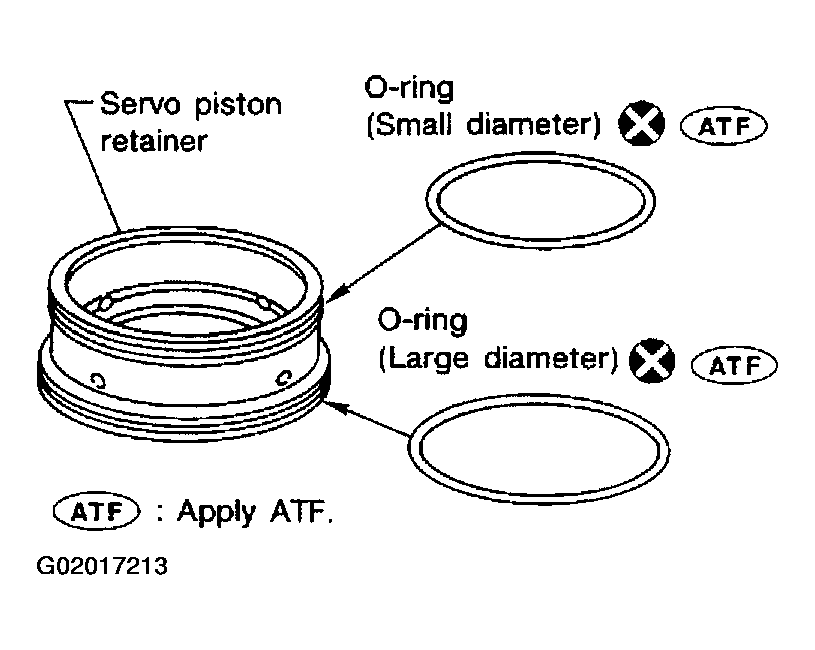 Servo piston retainer

O-ring
(Small diameter) ATF

O-ring
(Large diameter) ATF

ATF : Apply ATF.

G02017213