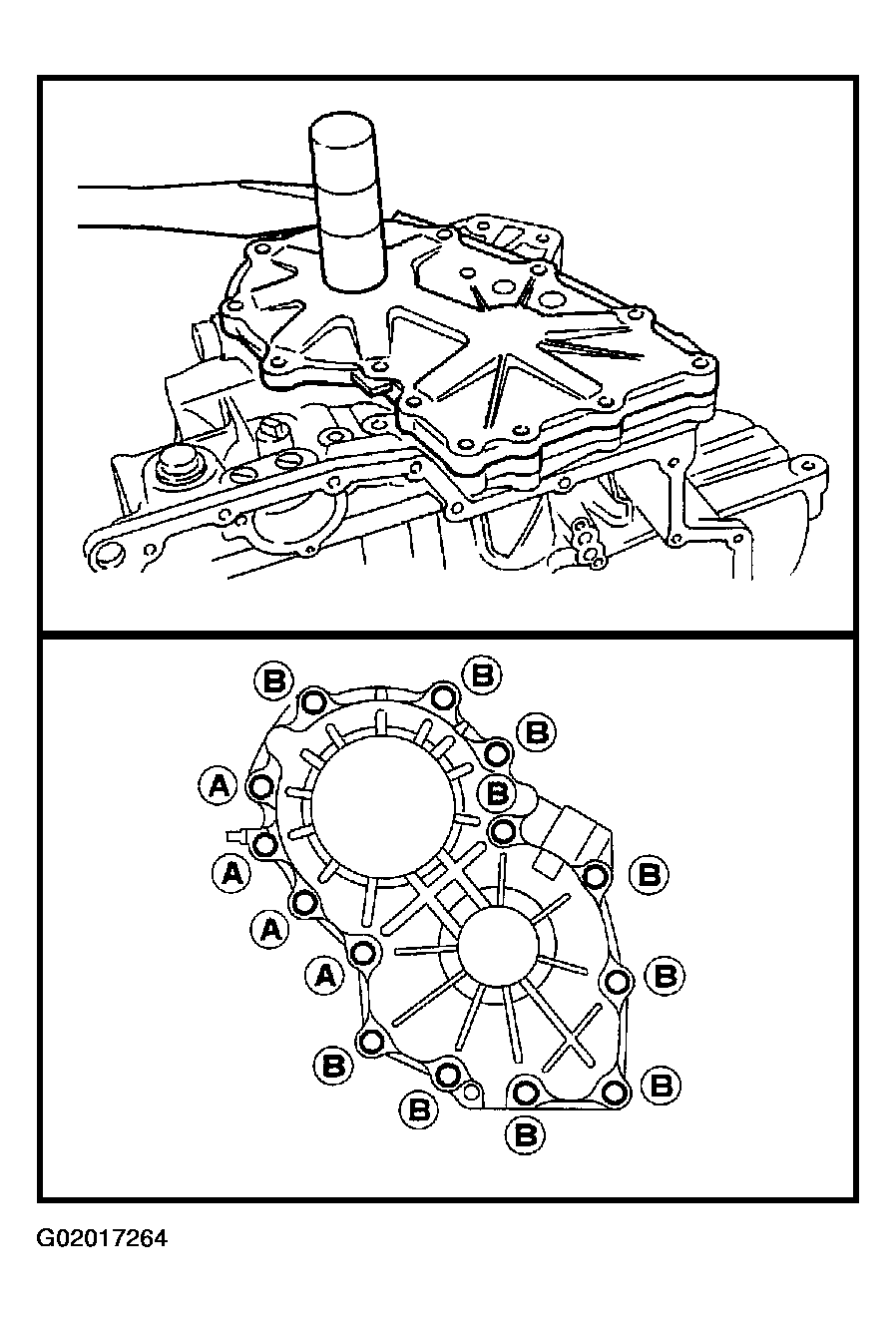 B
B
B
A
B
A
B
A
A
B
B
B
B
B

G02017264