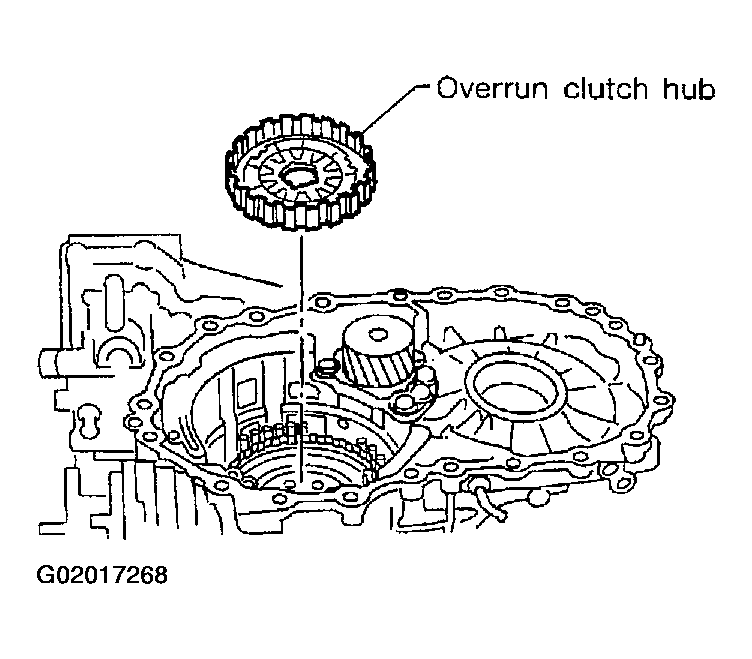 Overrun clutch hub

G02017268