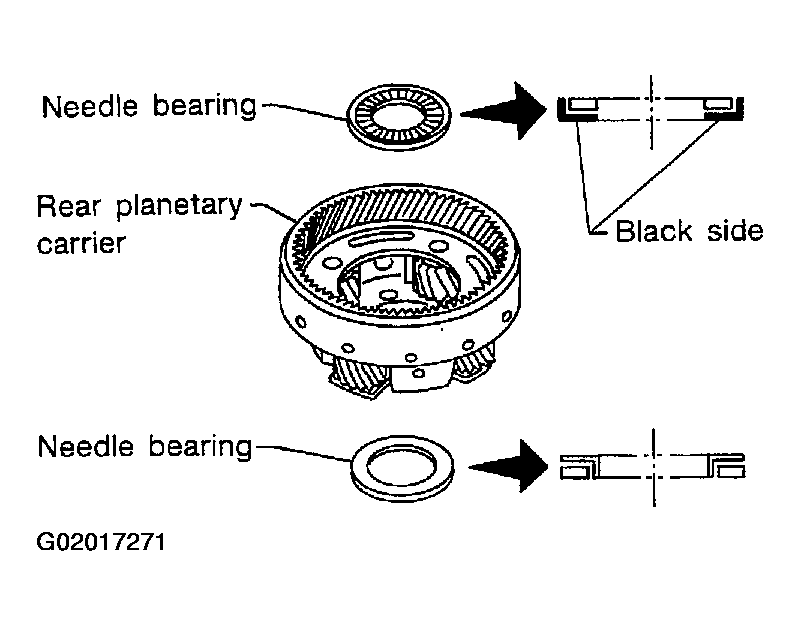 Needle bearing

Black side

Rear planetary carrier

Needle bearing

G02017271