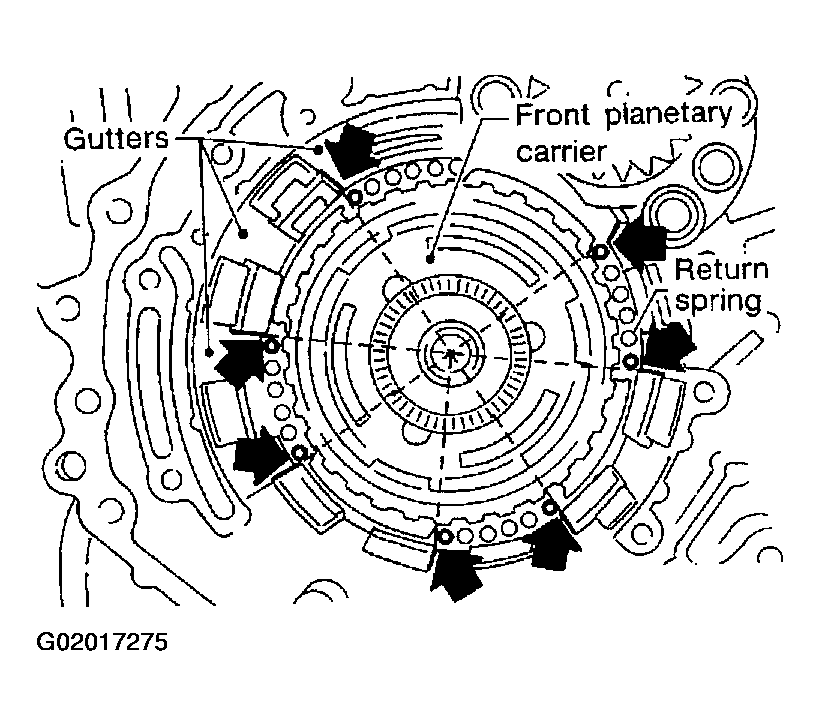 Gutters

Front planetary carrier

Return spring

G02017275