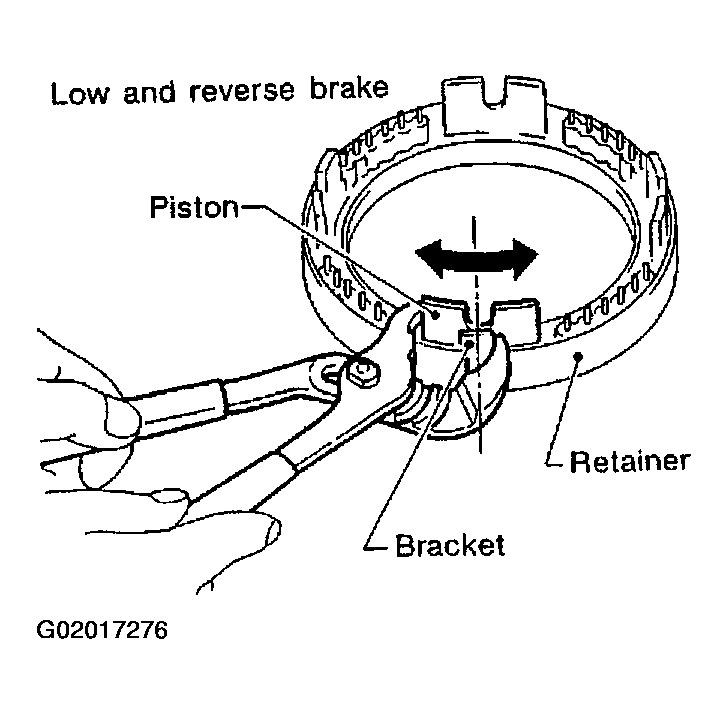 Low and reverse brake

Piston

Retainer

Bracket

G02017276