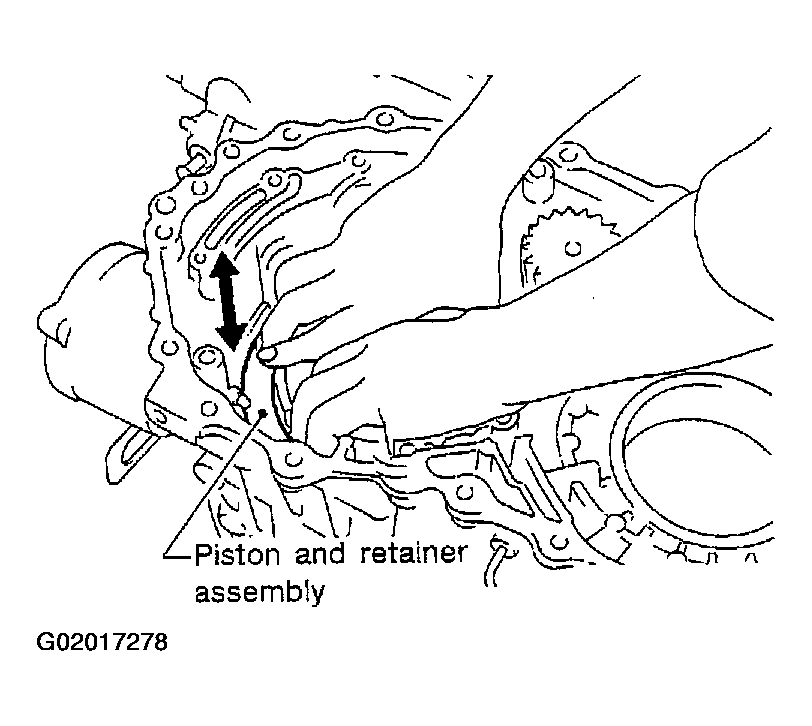 Piston and retainer assembly

G02017278