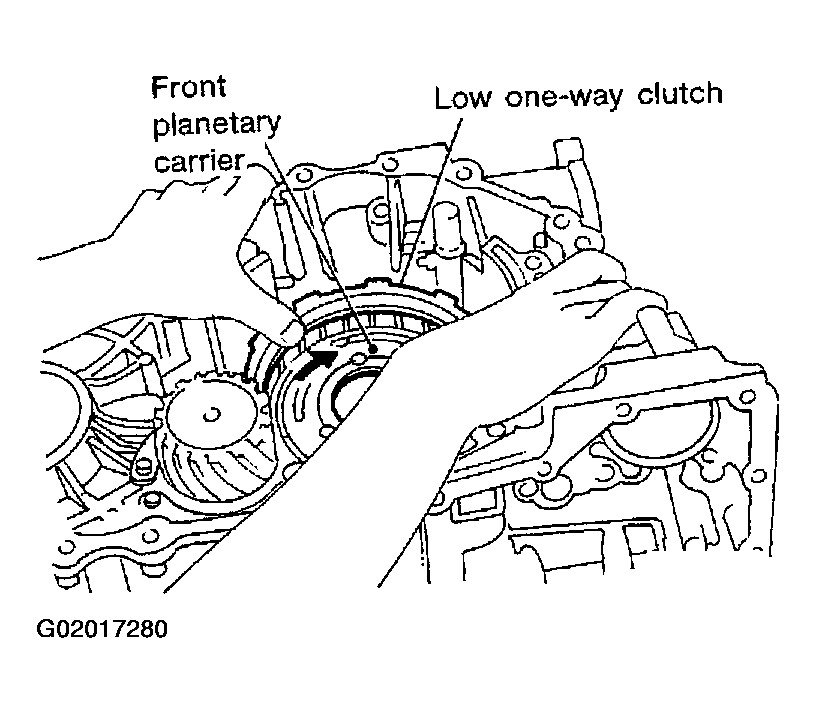 Front planetary carrier

Low one-way clutch

G02017280