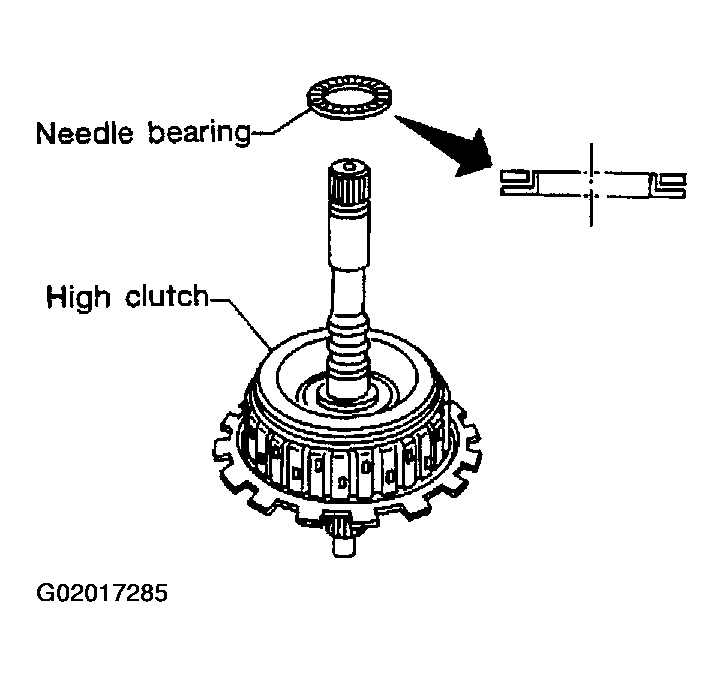 Needle bearing
High clutch
G02017285