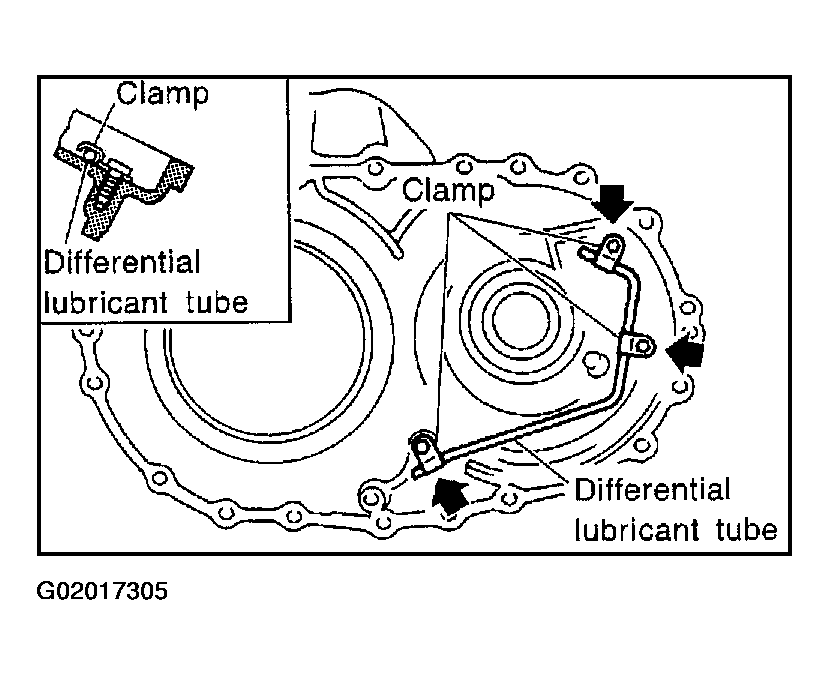 Clamp

Differential lubricant tube

Clamp

Differential lubricant tube

G02017305