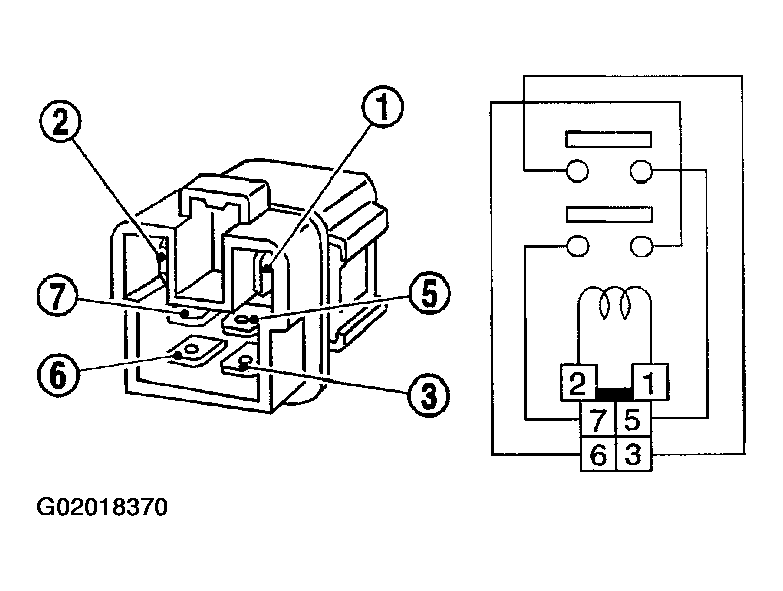 2
1
7
5
6
3
2
1
7
5
6
3
G02018370