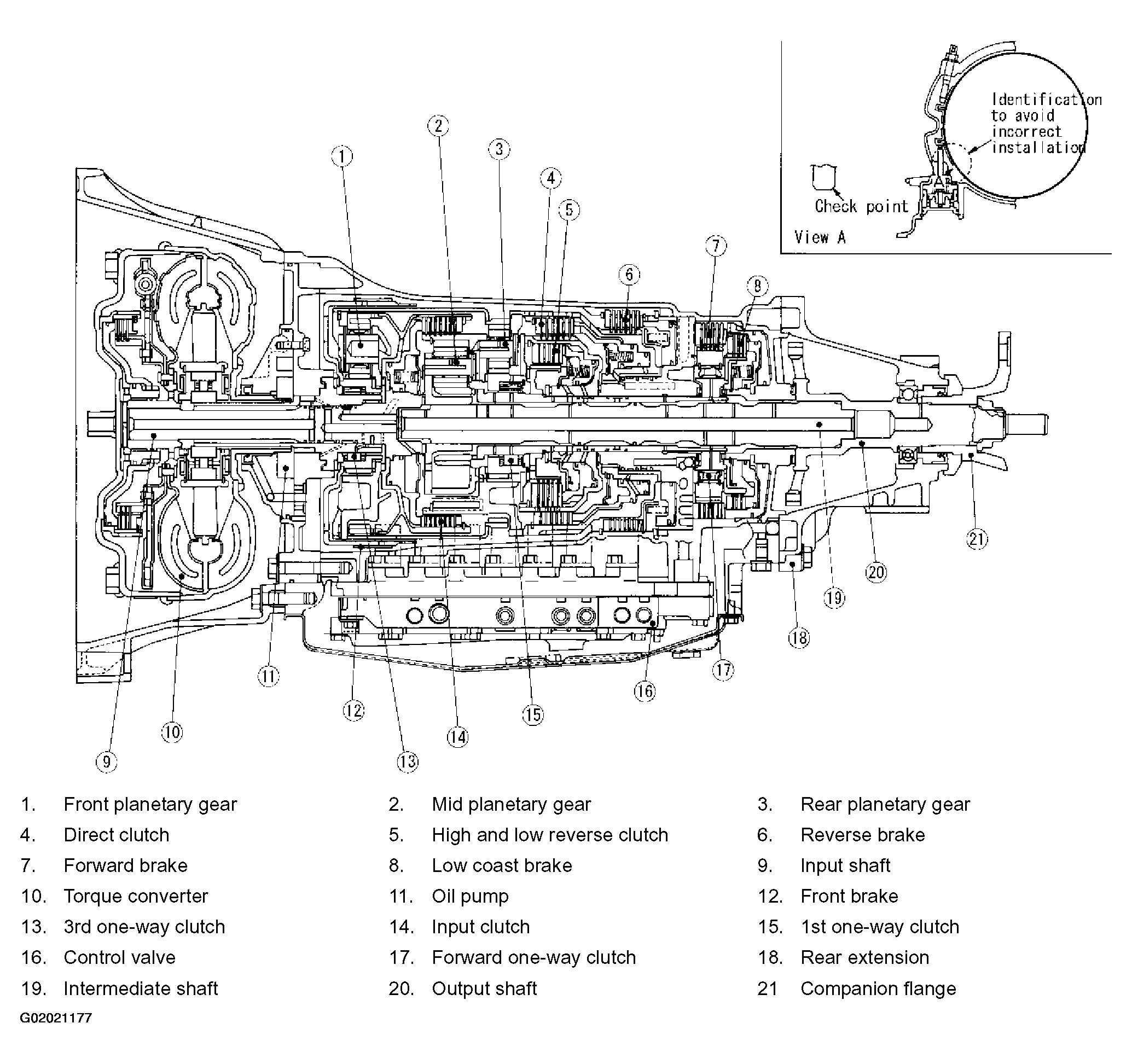 Identification to avoid incorrect installation

Check point

View A

1 2 3 4 5 6 7 8 9 10 11 12 13 14 15 16 17 18 19 20 21

1. Front planetary gear
2. Mid planetary gear
3. Rear planetary gear
4. Direct clutch
5. High and low reverse clutch
6. Reverse brake
7. Forward brake
8. Low coast brake
9. Input shaft
10. Torque converter
11. Oil pump
12. Front brake
13. 3rd one-way clutch
14. Input clutch
15. 1st one-way clutch
16. Control valve
17. Forward one-way clutch
18. Rear extension
19. Intermediate shaft
20. Output shaft
21 Companion flange

G02021177