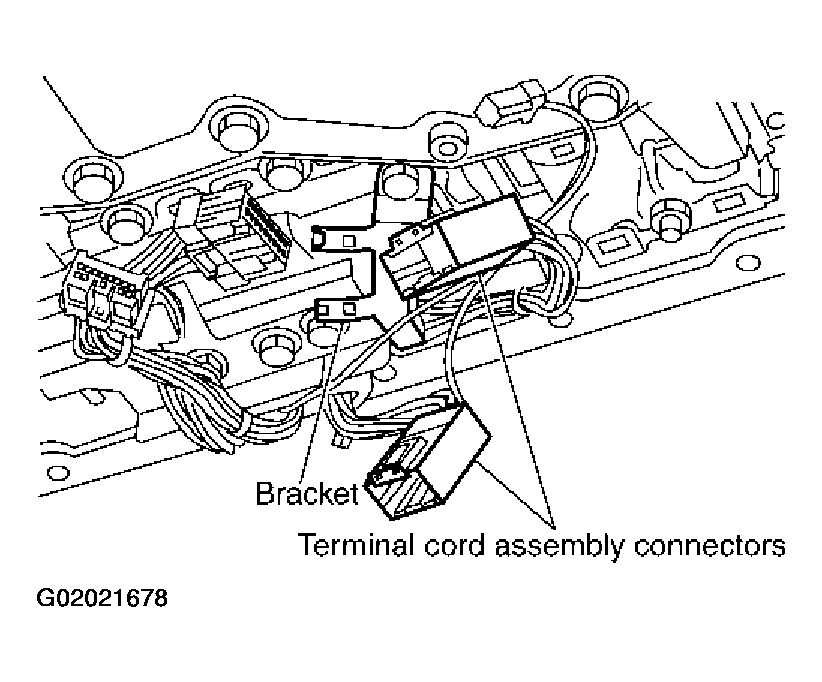 Bracket
Terminal cord assembly connectors
G02021678