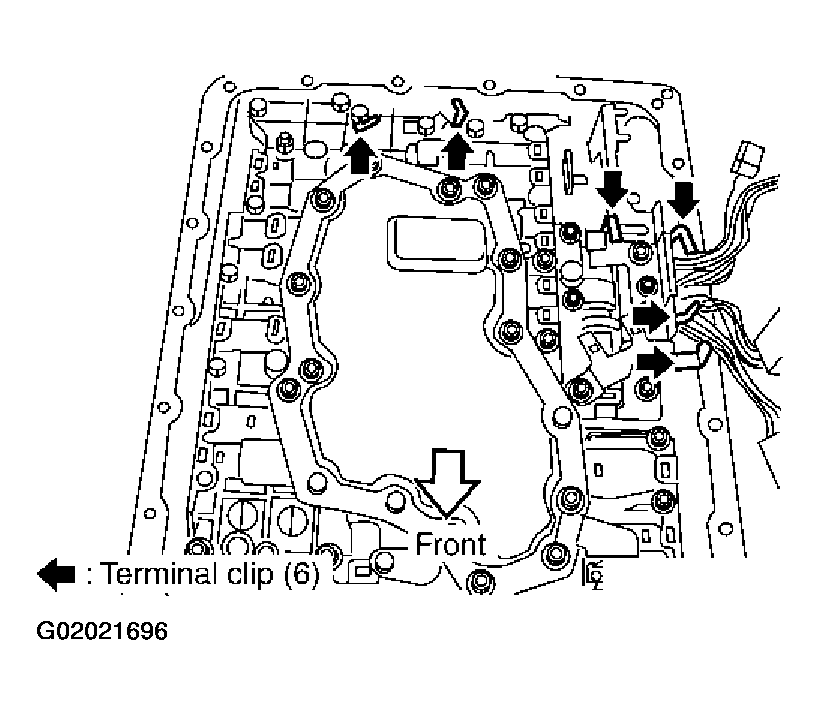 Front

: Terminal clip (6)

G02021696