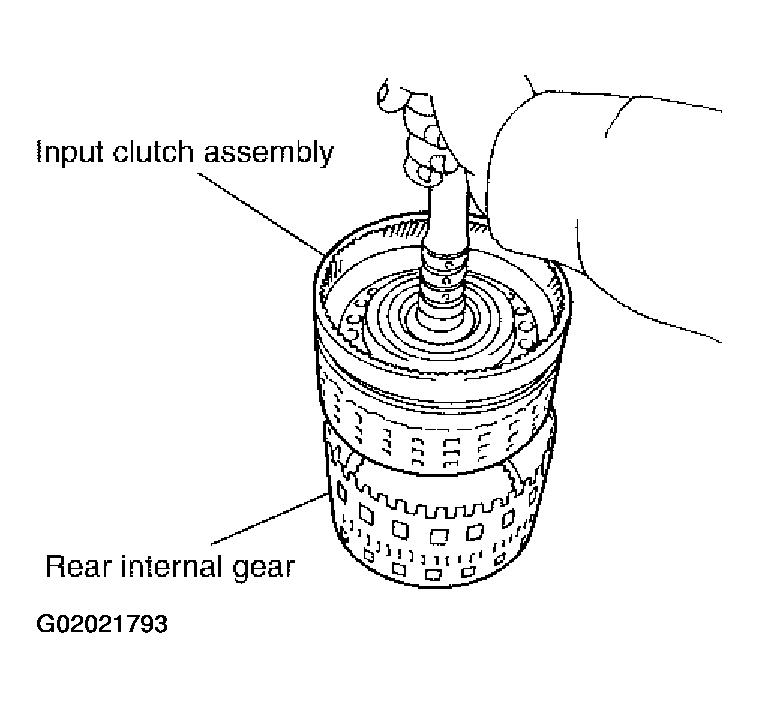 Input clutch assembly

Rear internal gear

G02021793