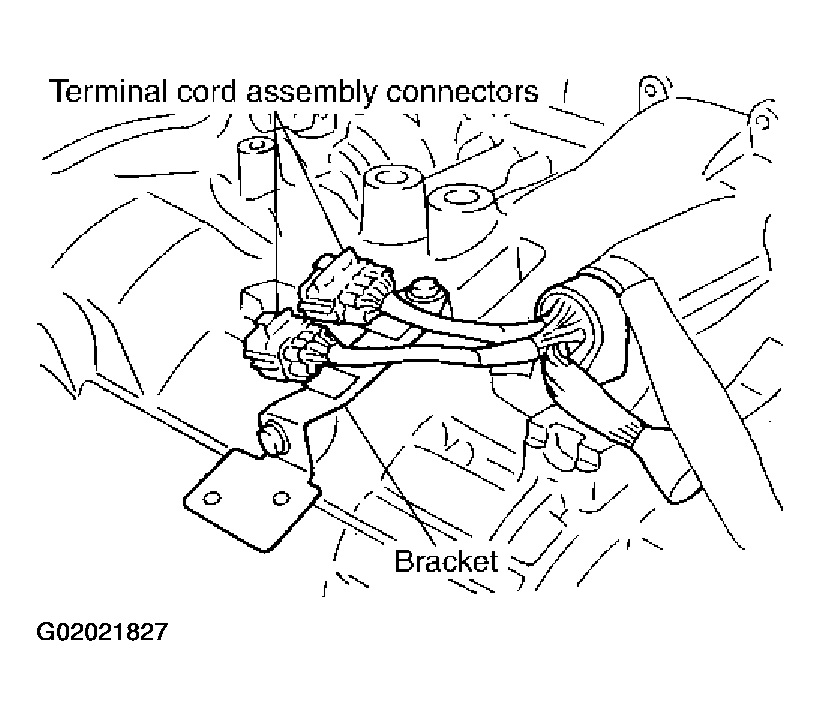 Terminal cord assembly connectors

Bracket

G02021827