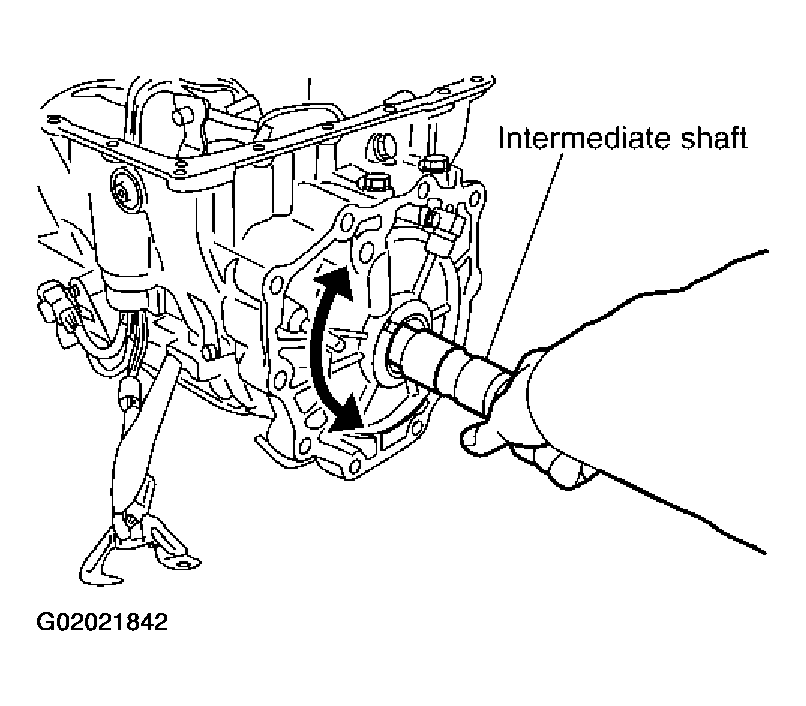 Intermediate shaft

G02021842