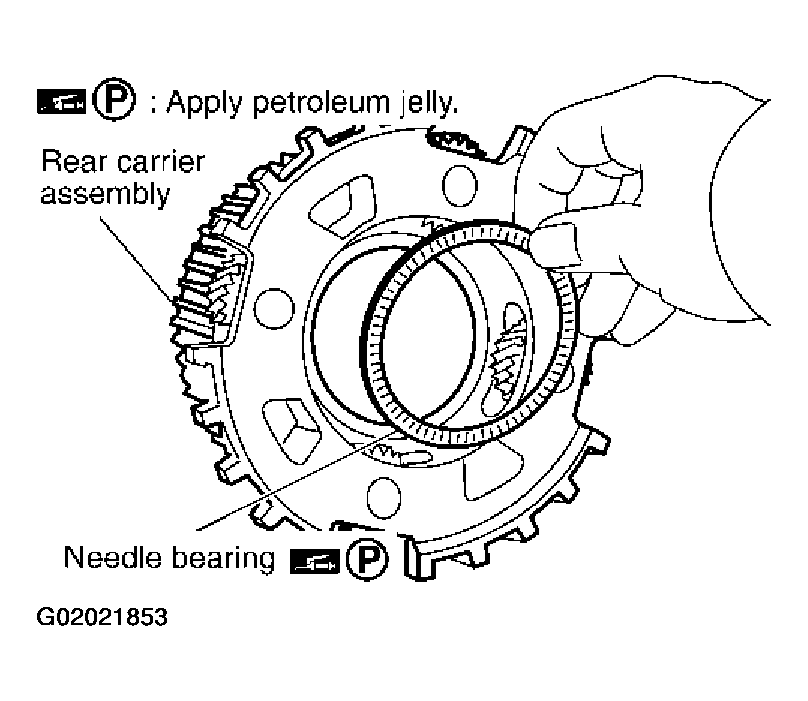 P : Apply petroleum jelly.

Rear carrier assembly

Needle bearing P

G02021853