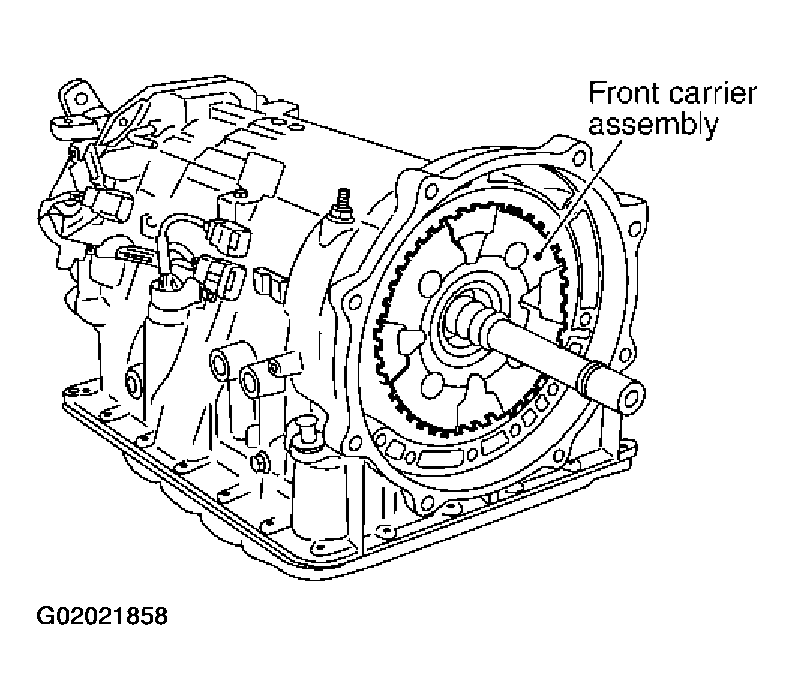 Front carrier assembly

G02021858