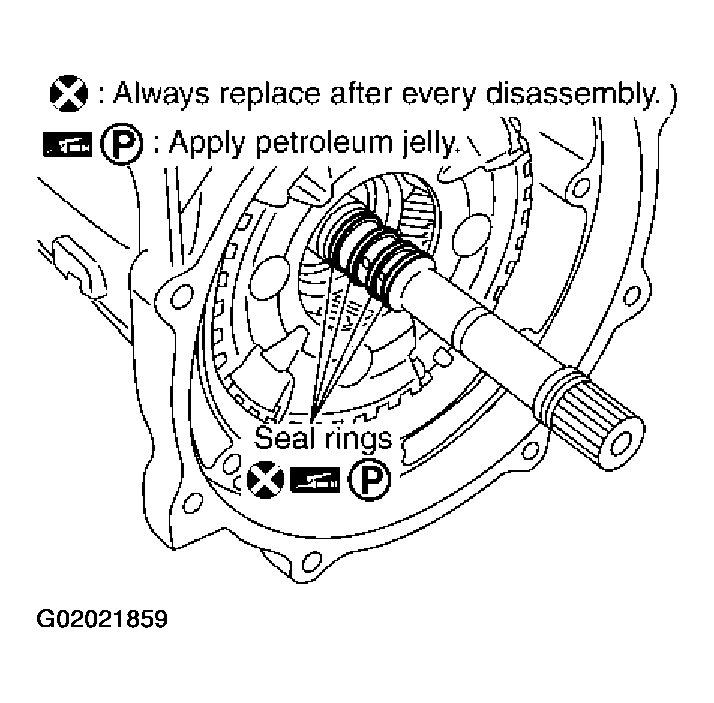 : Always replace after every disassembly.

P : Apply petroleum jelly.

Seal rings

P

G02021859