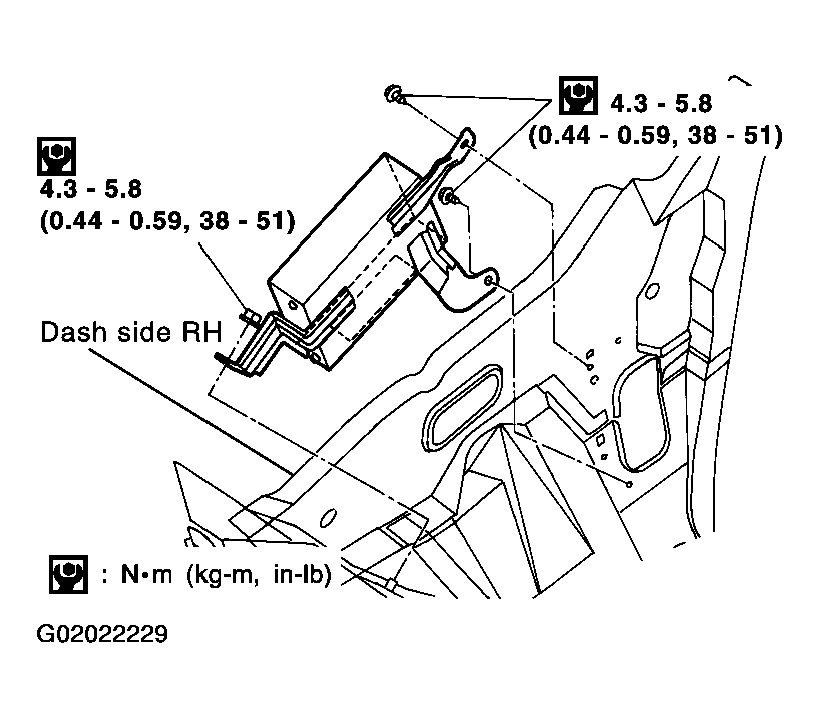 4.3 - 5.8
(0.44 - 0.59, 38 - 51)

4.3 - 5.8
(0.44 - 0.59, 38 - 51)

Dash side RH

: N•m (kg-m, in-lb)

G02022229