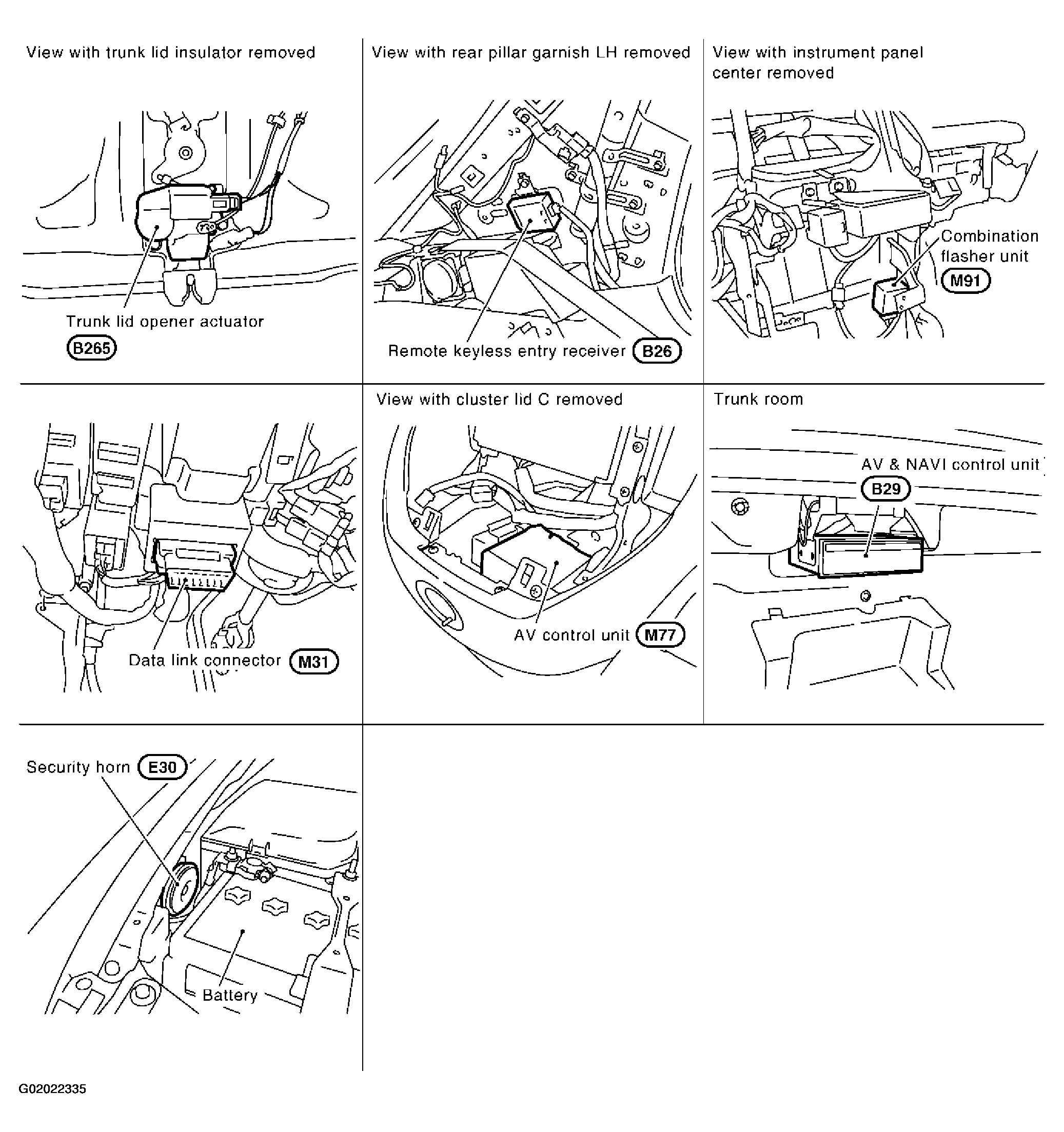 View with trunk lid insulator removed

Trunk lid opener actuator
B265

View with rear pillar garnish LH removed

Remote keyless entry receiver B26

View with instrument panel center removed

Combination flasher unit
M91

Data link connector M31

View with cluster lid C removed

AV control unit M77

Trunk room

AV & NAVI control unit
B29

Security horn E30

Battery

G02022335