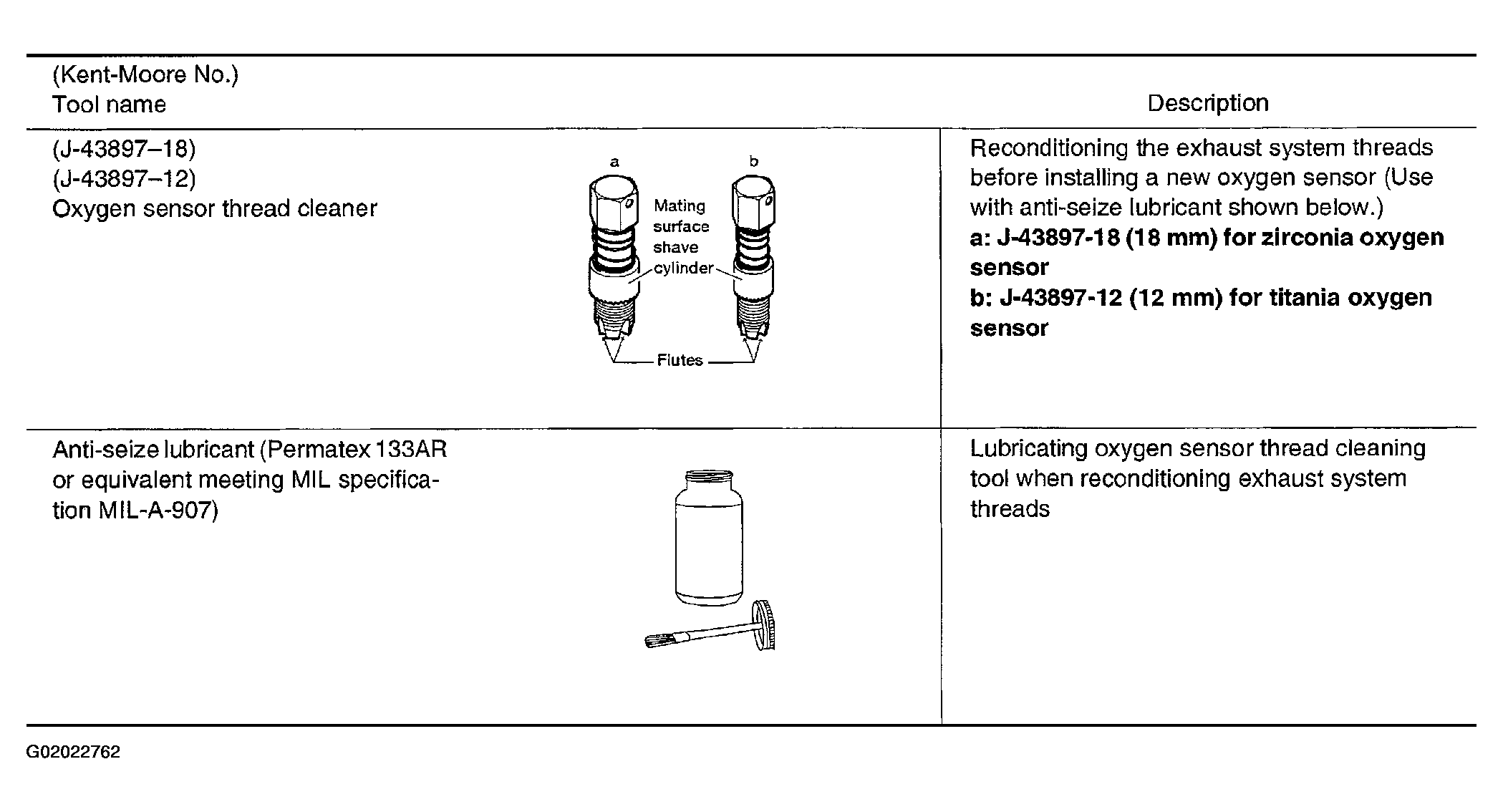 | (Kent-Moore No.) Tool name | | Description |
|---|---|---|
| (J-43897–18) (J-43897–12) Oxygen sensor thread cleaner | a b Mating surface shave cylinder Flutes | Reconditioning the exhaust system threads before installing a new oxygen sensor (Use with anti-seize lubricant shown below.) **a: J-43897-18 (18 mm) for zirconia oxygen sensor** **b: J-43897-12 (12 mm) for titania oxygen sensor** |
| Anti-seize lubricant (Permatex 133AR or equivalent meeting MIL specification MIL-A-907) | | Lubricating oxygen sensor thread cleaning tool when reconditioning exhaust system threads |

G02022762