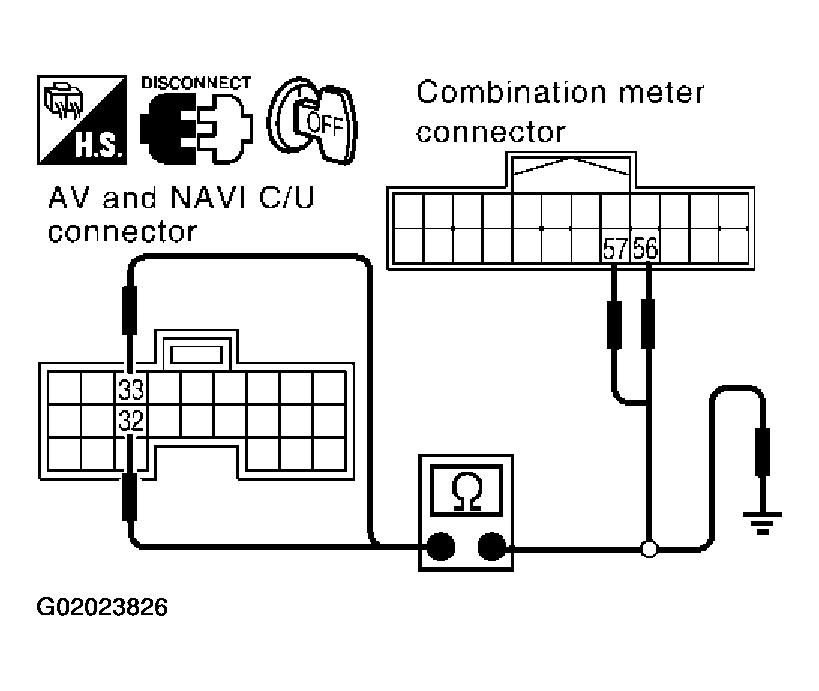 H.S.
DISCONNECT
OFF

Combination meter connector

AV and NAVI C/U connector

57 56

33
32

Ω

G02023826