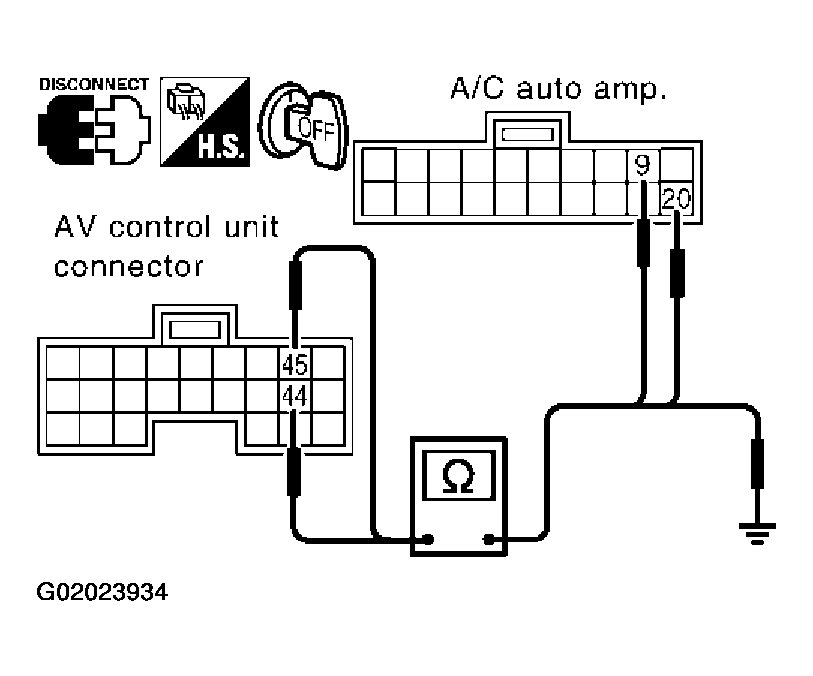 DISCONNECT

H.S.

OFF

A/C auto amp.

9

20

AV control unit connector

45

44

Ω

G02023934