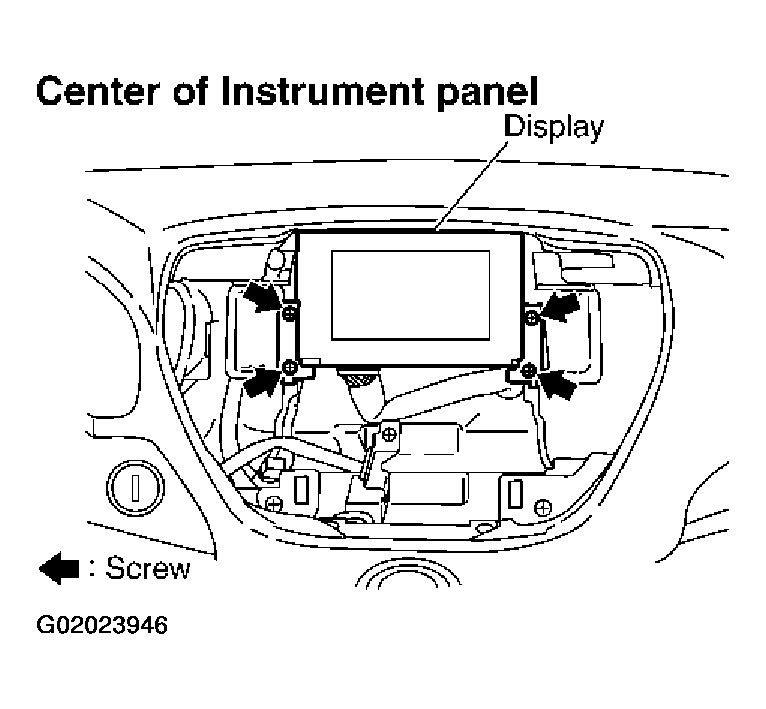 Center of Instrument panel

Display

: Screw

G02023946