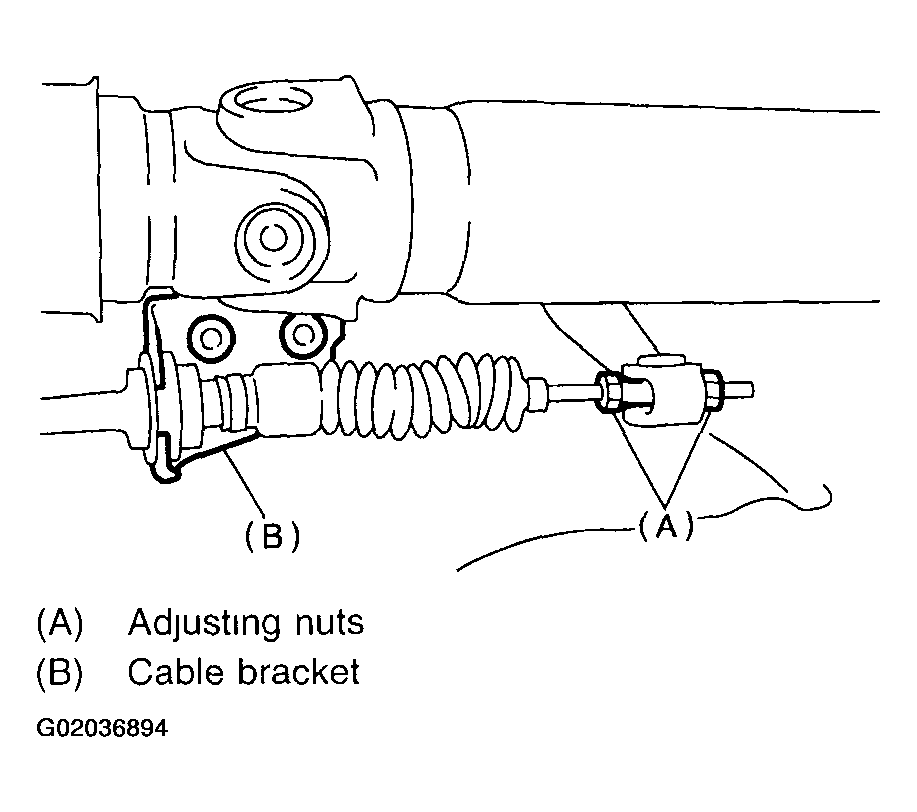 (B)

(A)

(A) Adjusting nuts
(B) Cable bracket

G02036894