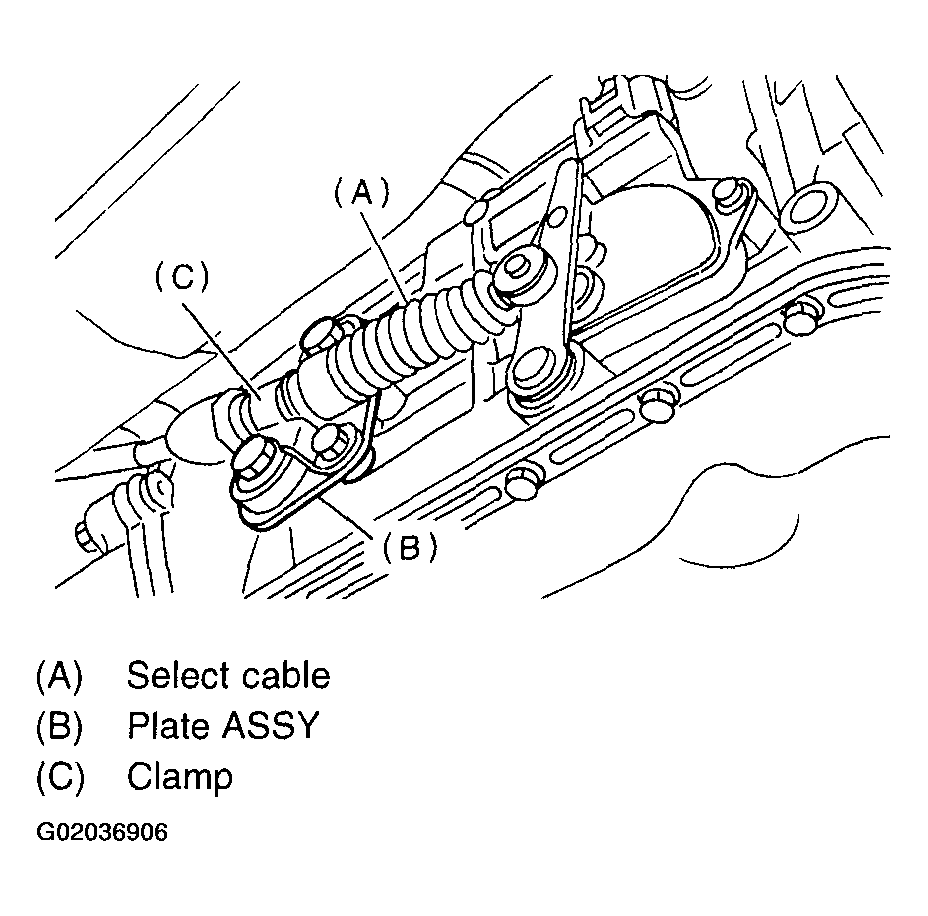 (A)

(C)

(B)

(A) Select cable
(B) Plate ASSY
(C) Clamp

G02036906