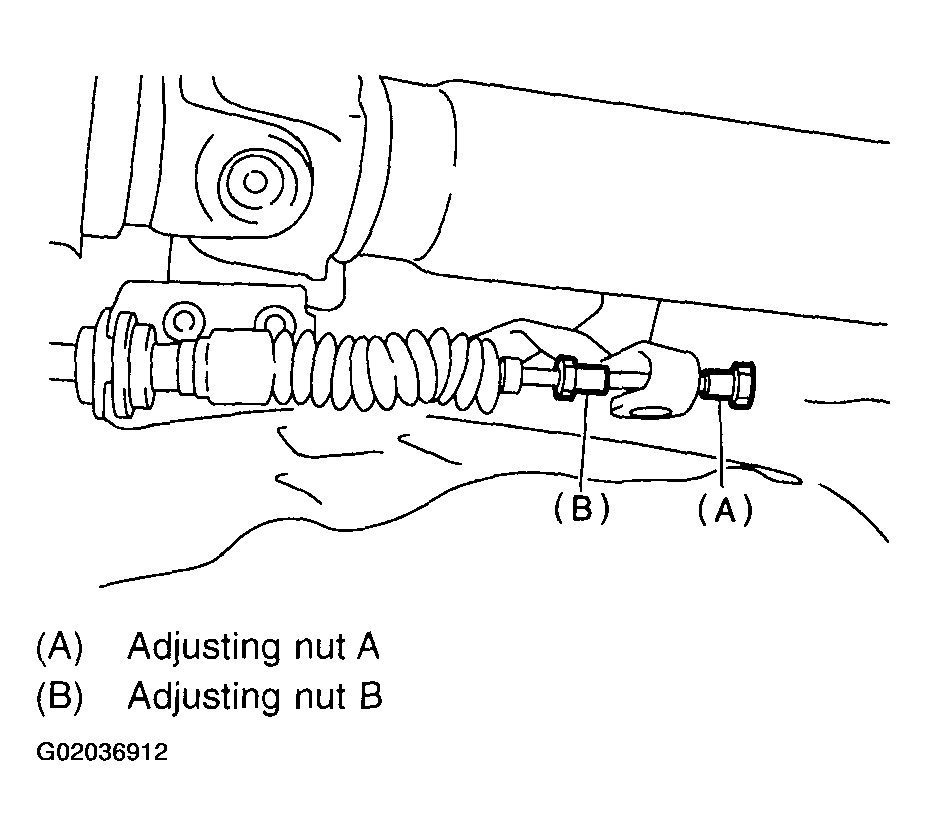 (B) (A)

(A) Adjusting nut A
(B) Adjusting nut B

G02036912