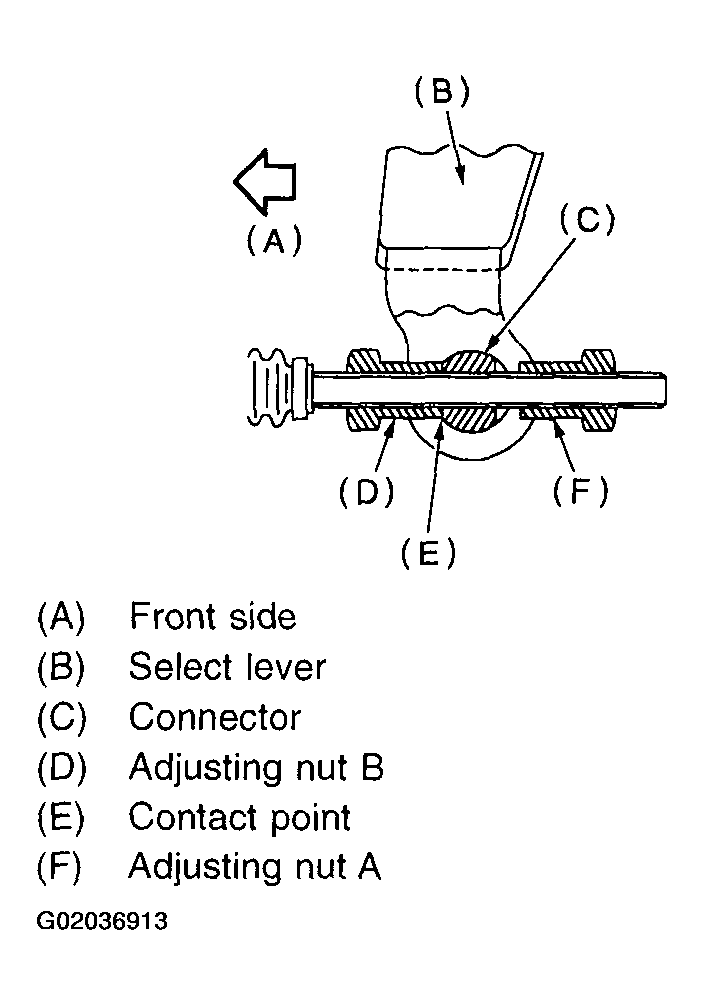 (B)

(A)

(C)

(D)

(F)

(E)

(A) Front side
(B) Select lever
(C) Connector
(D) Adjusting nut B
(E) Contact point
(F) Adjusting nut A

G02036913