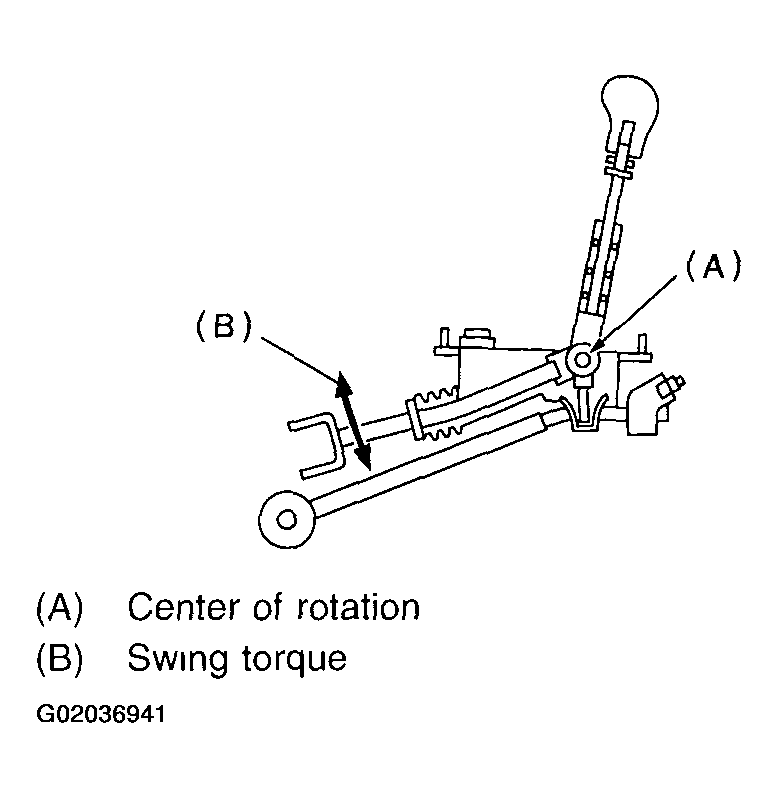 (A)

(B)

(A) Center of rotation
(B) Swing torque

G02036941