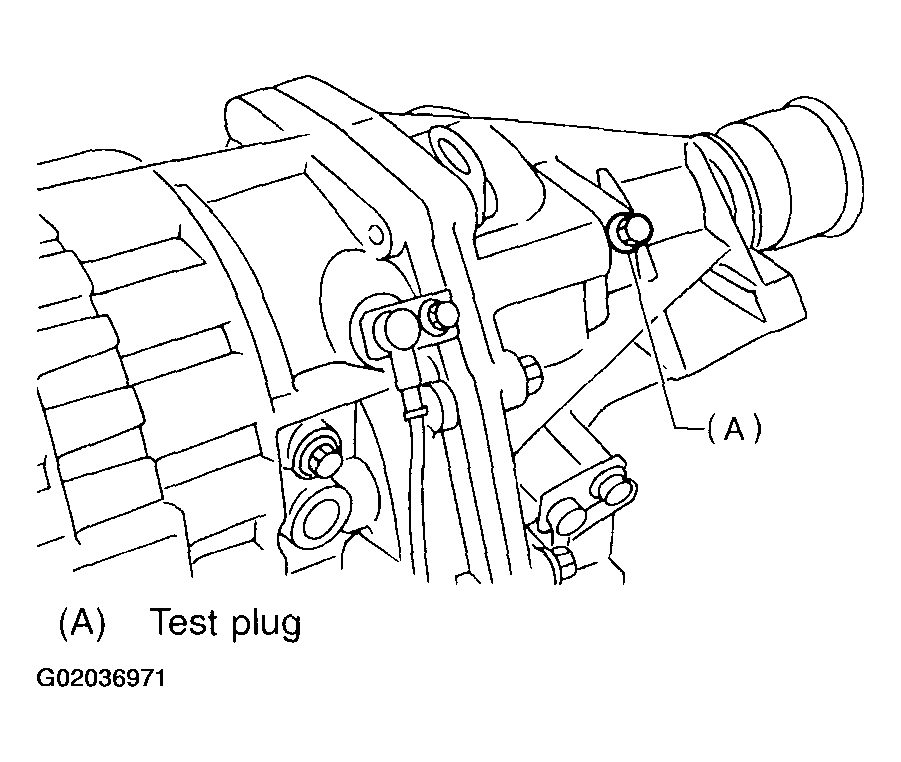 (A)

(A) Test plug

G02036971