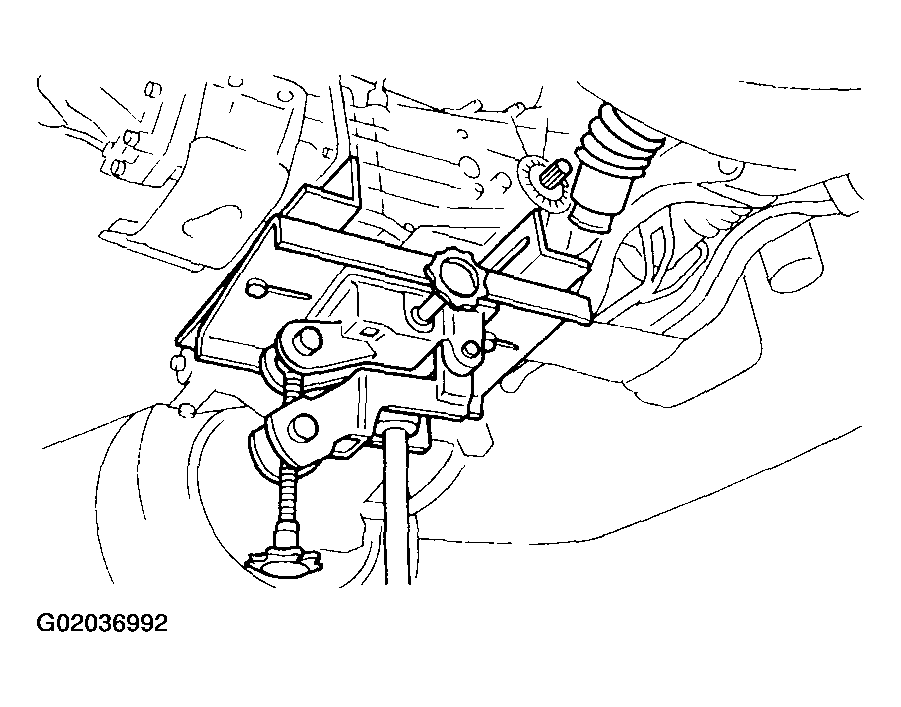 G02036992