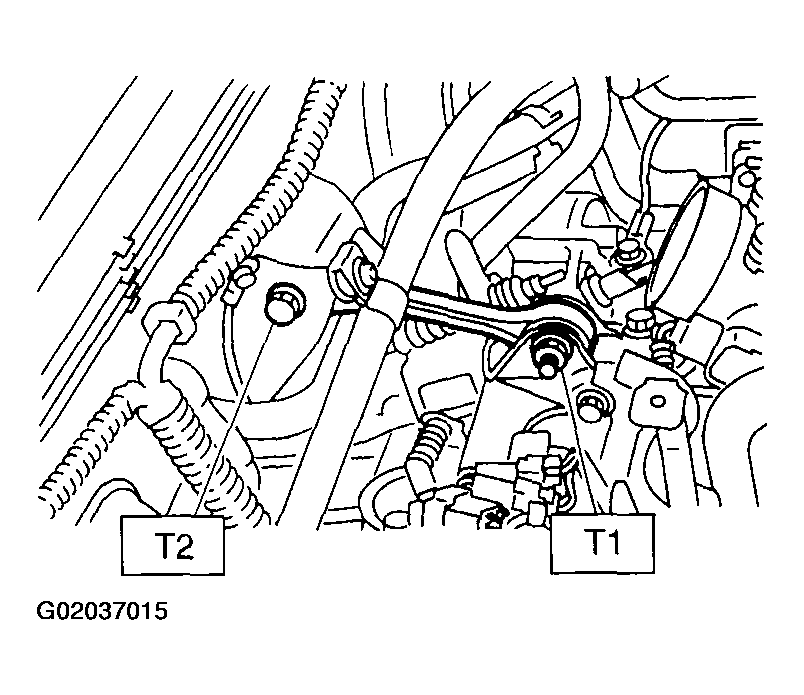 T2

T1

G02037015