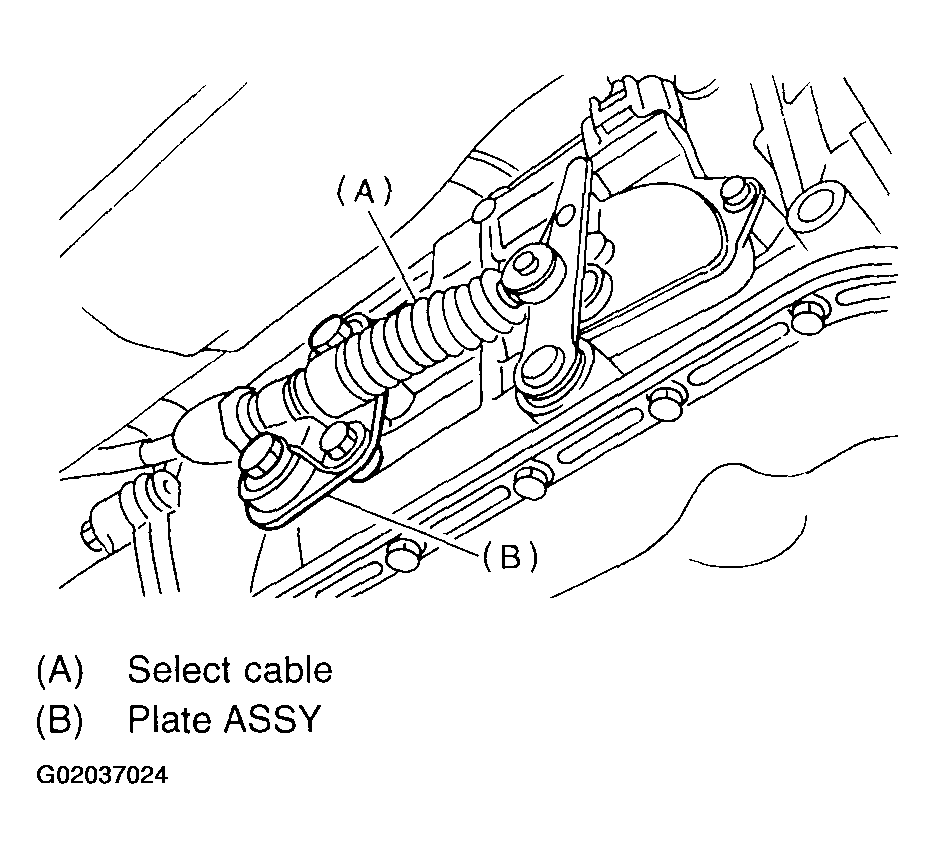 (A)

(B)

(A) Select cable
(B) Plate ASSY

G02037024