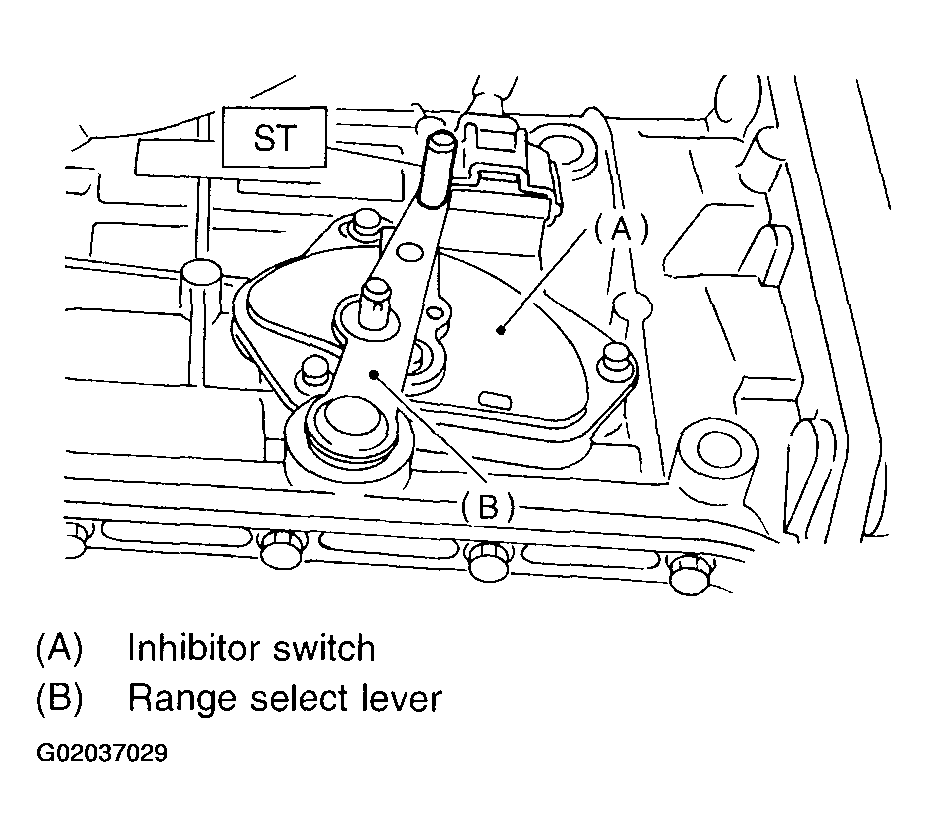 ST

(A)

(B)

(A) Inhibitor switch
(B) Range select lever

G02037029