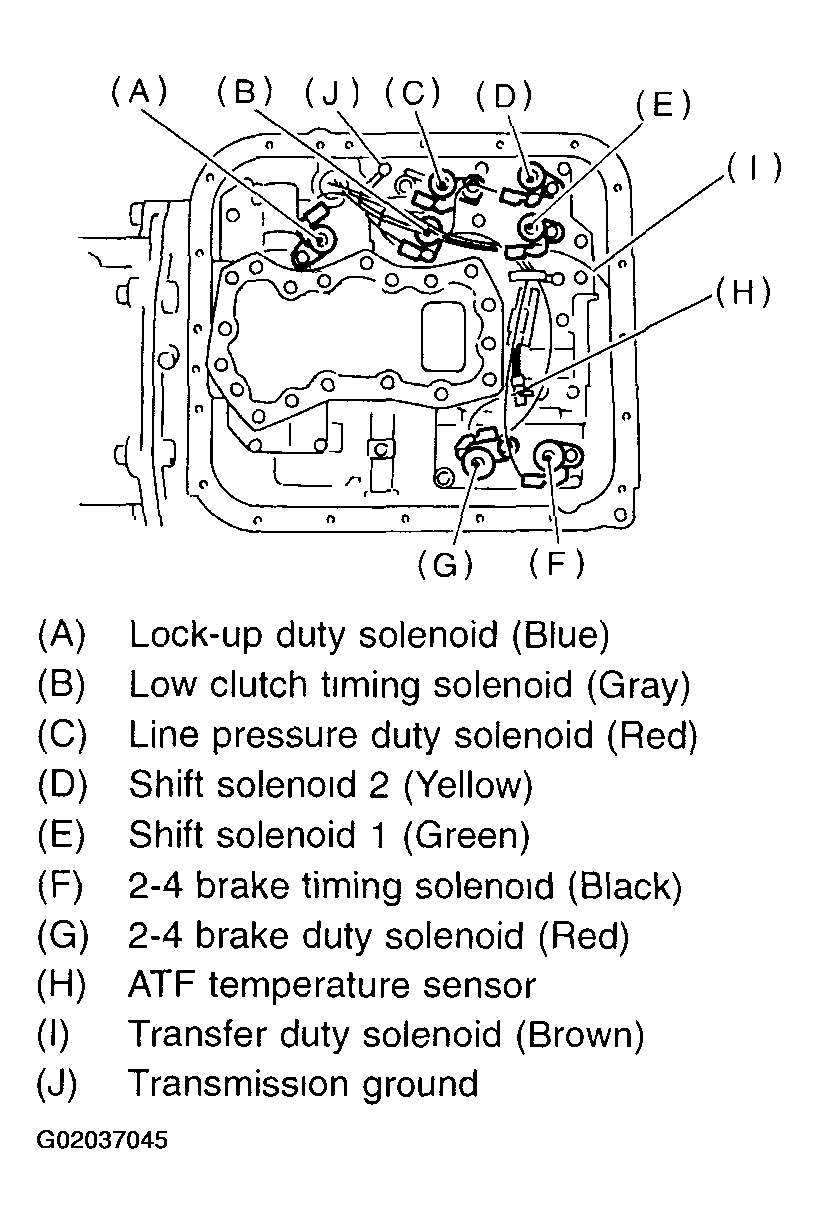 (A) (B) (J) (C) (D) (E) (I) (H) (G) (F)

(A) Lock-up duty solenoid (Blue)
(B) Low clutch timing solenoid (Gray)
(C) Line pressure duty solenoid (Red)
(D) Shift solenoid 2 (Yellow)
(E) Shift solenoid 1 (Green)
(F) 2-4 brake timing solenoid (Black)
(G) 2-4 brake duty solenoid (Red)
(H) ATF temperature sensor
(I) Transfer duty solenoid (Brown)
(J) Transmission ground

G02037045