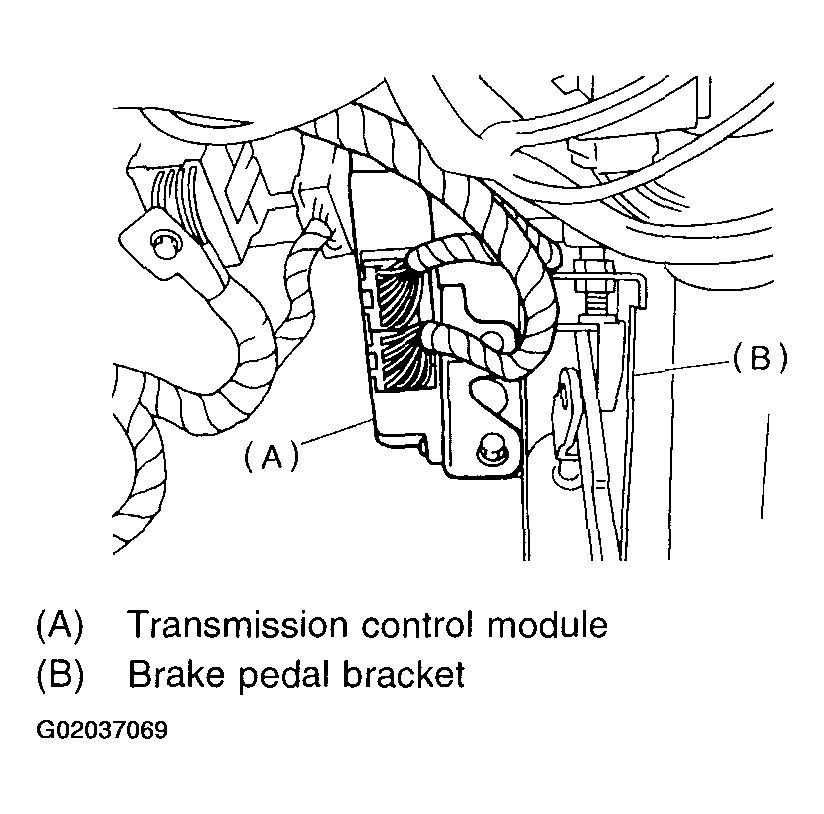 (B)

(A)

(A) Transmission control module
(B) Brake pedal bracket

G02037069